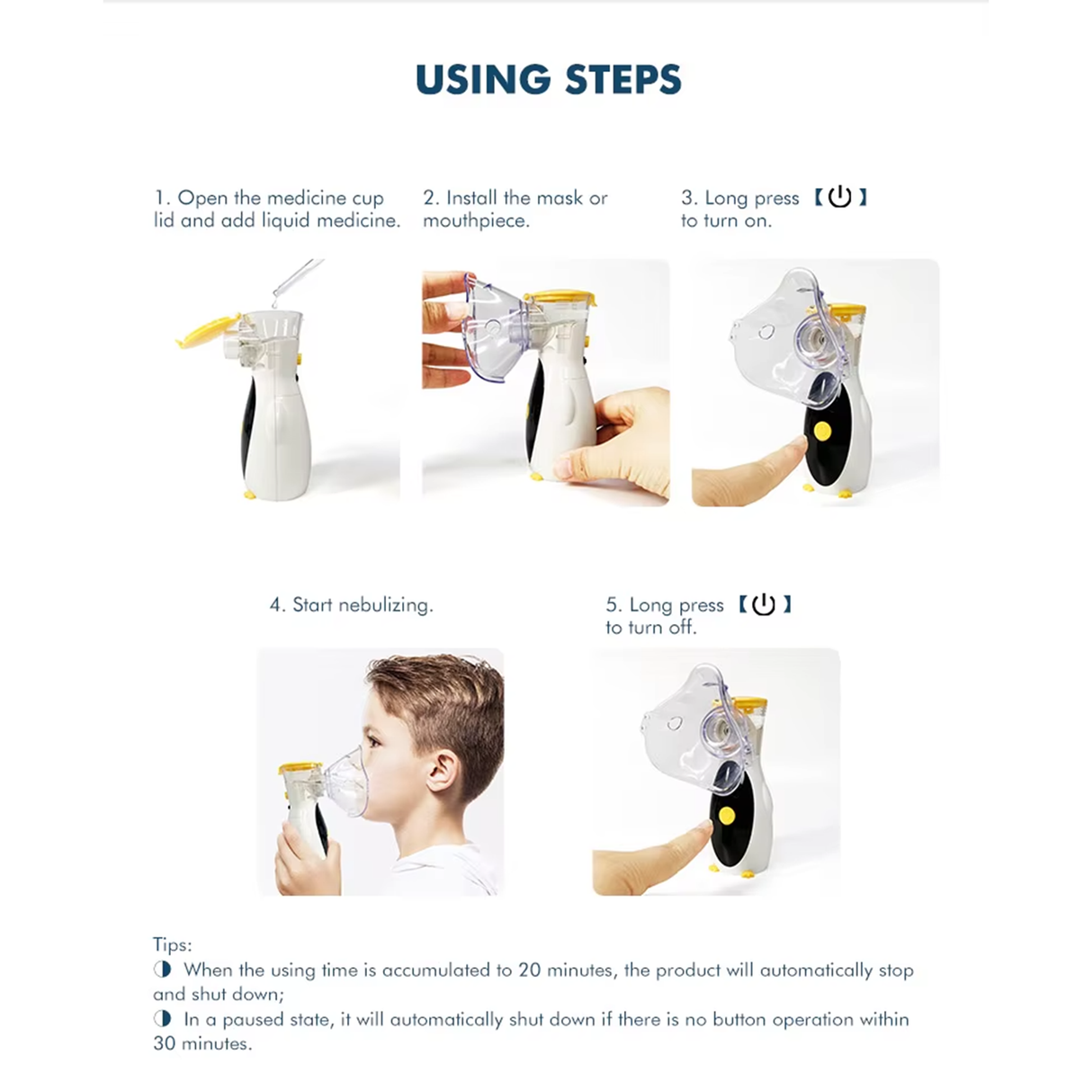 USING STEPS

1. Open the medicine cup lid and add liquid medicine.

2. Install the mask or mouthpiece.

3. Long press 【⏻】 to turn on.

4. Start nebulizing.

5. Long press 【⏻】 to turn off.

Tips:
◑ When the using time is accumulated to 20 minutes, the product will automatically stop and shut down;
◑ In a paused state, it will automatically shut down if there is no button operation within 30 minutes.