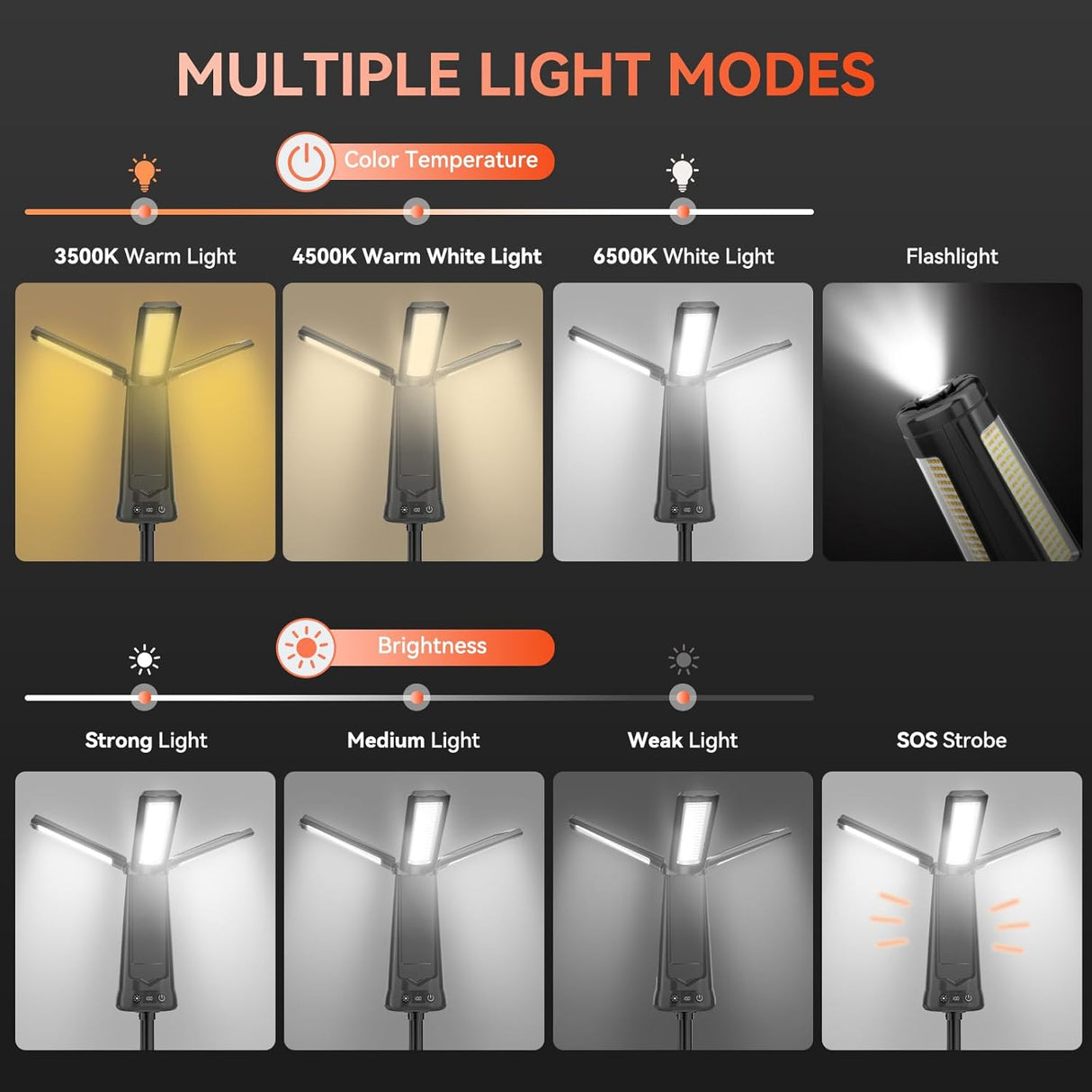 MULTIPLE LIGHT MODES

Color Temperature

3500K Warm Light

4500K Warm White Light

6500K White Light

Flashlight

Brightness

Strong Light

Medium Light

Weak Light

SOS Strobe