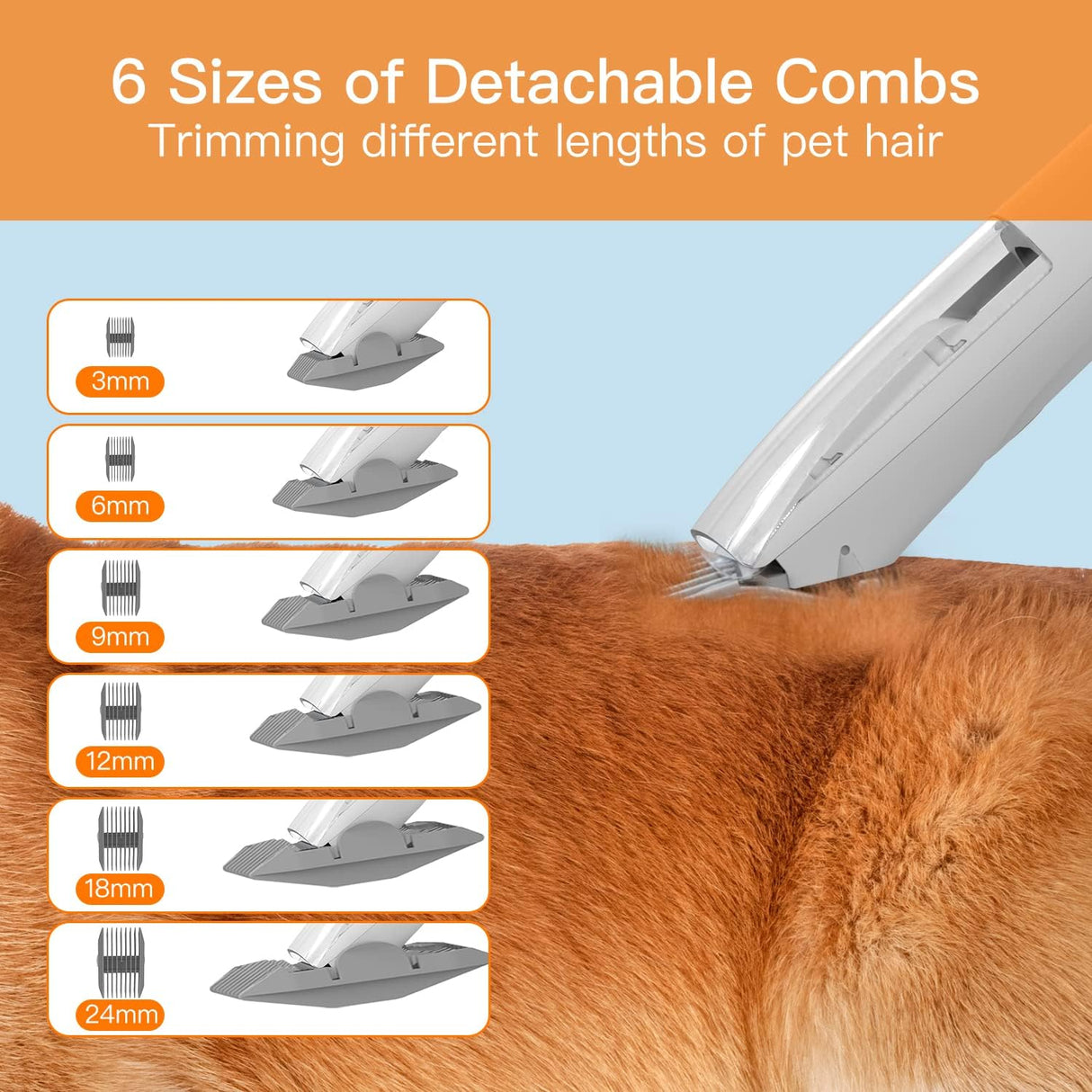 6 Sizes of Detachable Combs
Trimming different lengths of pet hair

3mm

6mm

9mm

12mm

18mm

24mm