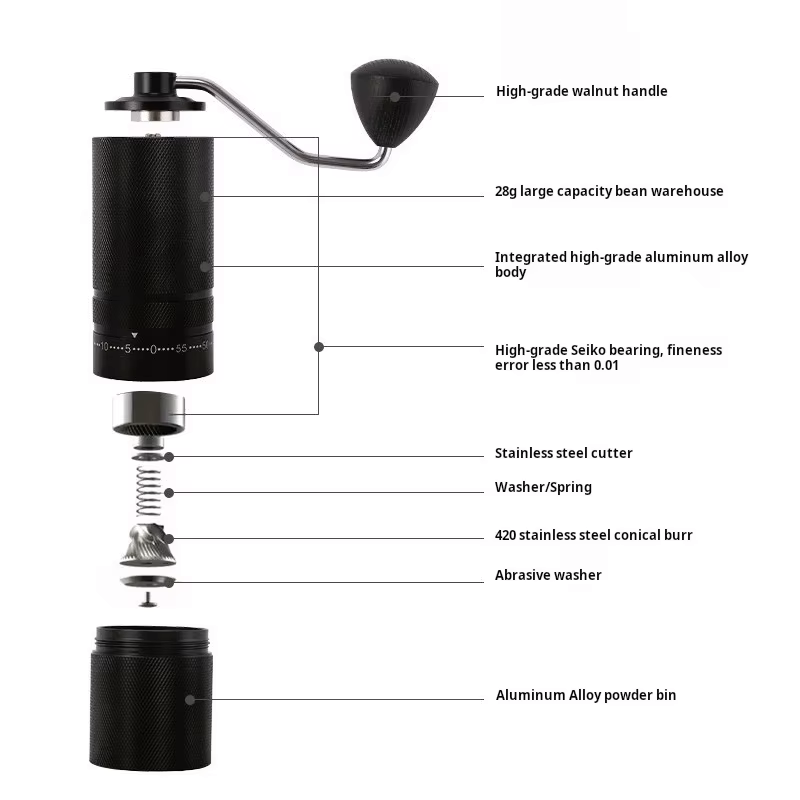 High-grade walnut handle

28g large capacity bean warehouse

Integrated high-grade aluminum alloy body

10 5 0 55 50

High-grade Seiko bearing, fineness error less than 0.01

Stainless steel cutter

Washer/Spring

420 stainless steel conical burr

Abrasive washer

Aluminum Alloy powder bin