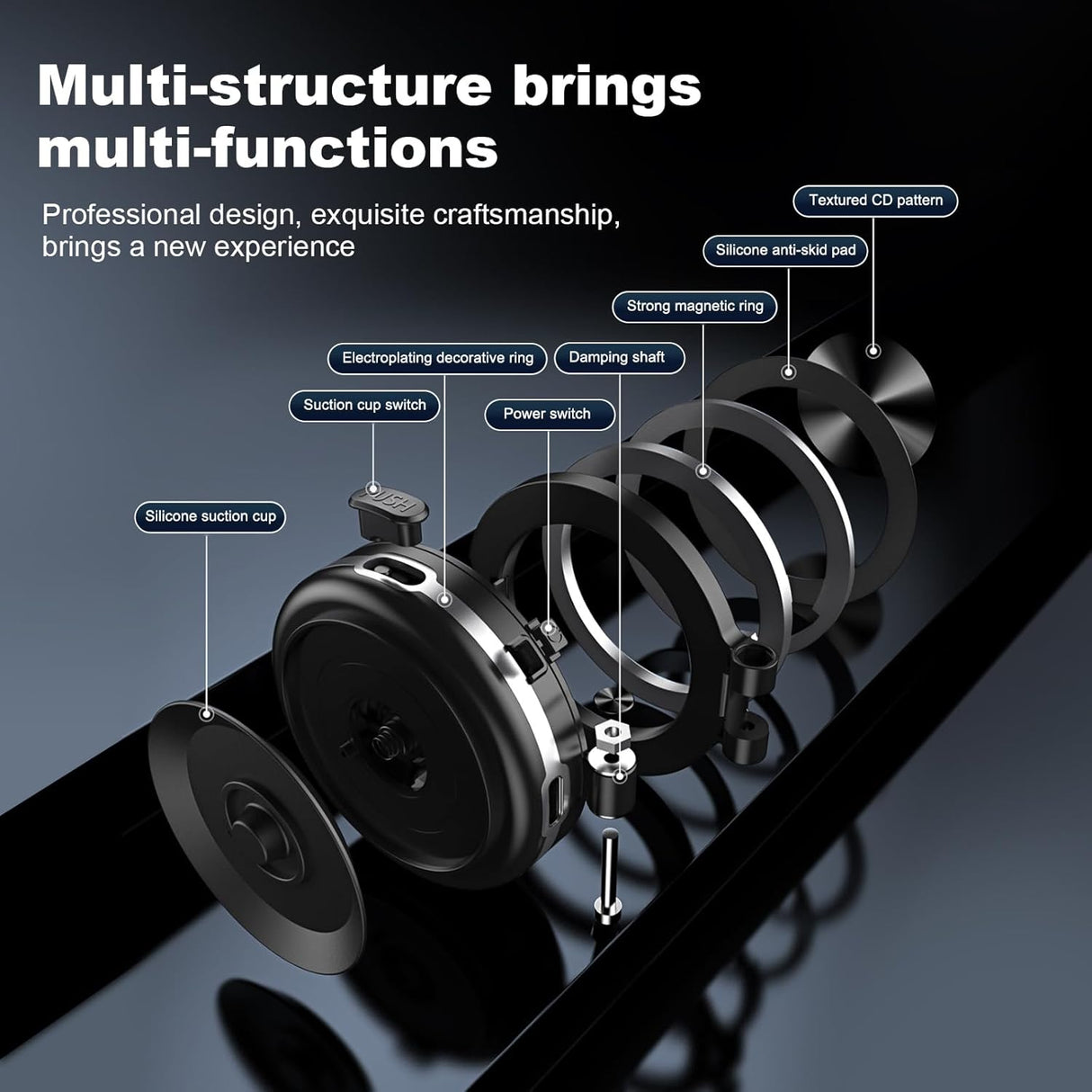 Multi-structure brings multi-functions

Professional design, exquisite craftsmanship, brings a new experience

Textured CD pattern

Silicone anti-skid pad

Strong magnetic ring

Electroplating decorative ring

Damping shaft

Suction cup switch

Power switch

Silicone suction cup

PUSH