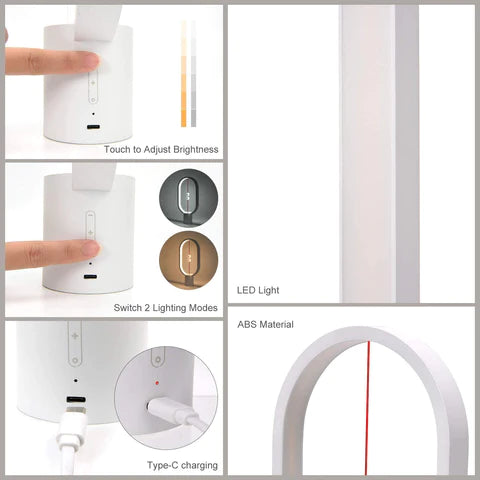 Touch to Adjust Brightness

Switch 2 Lighting Modes

Type-C charging

LED Light

ABS Material