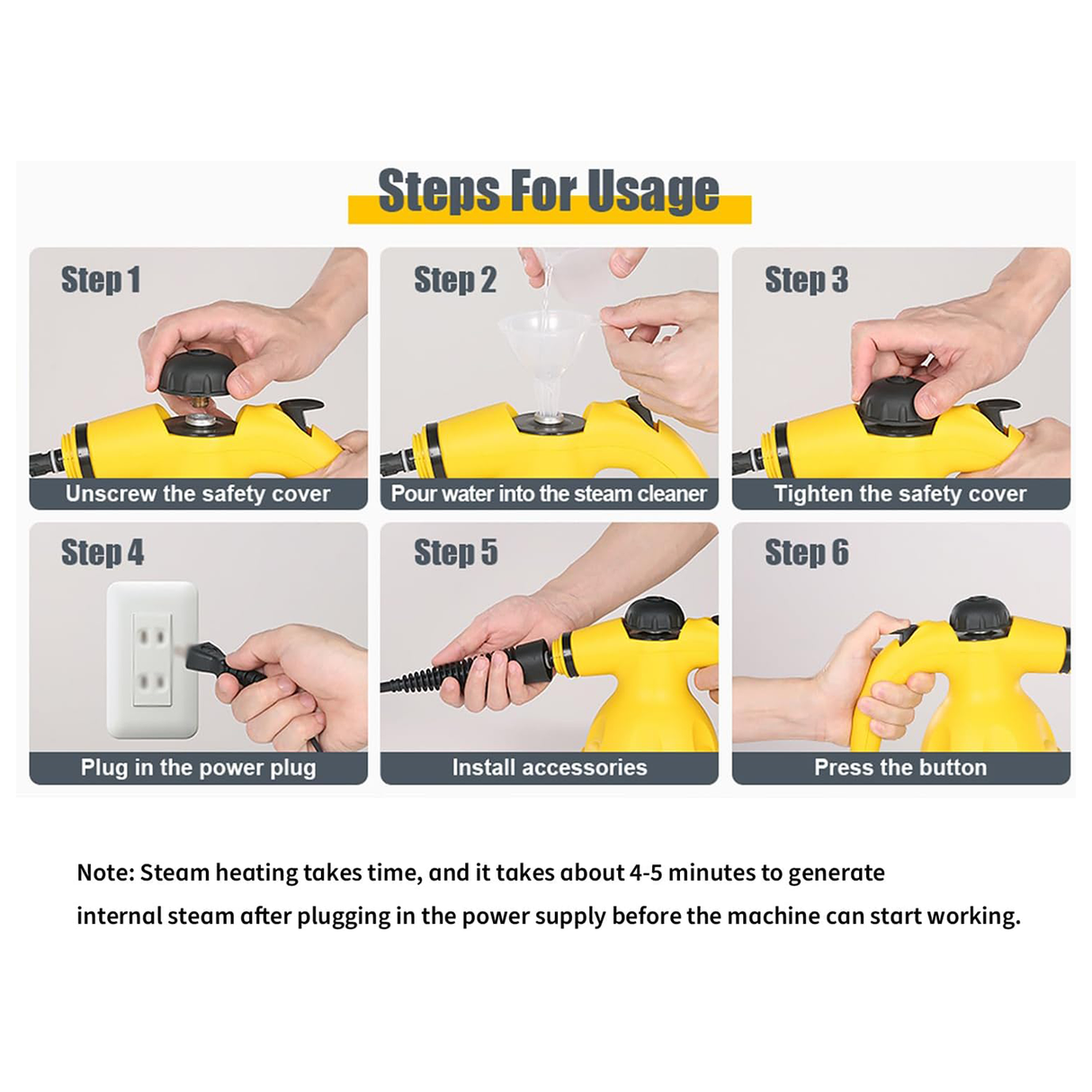 Steps For Usage

Step 1
Unscrew the safety cover

Step 2
Pour water into the steam cleaner

Step 3
Tighten the safety cover

Step 4
Plug in the power plug

Step 5
Install accessories

Step 6
Press the button

Note: Steam heating takes time, and it takes about 4-5 minutes to generate internal steam after plugging in the power supply before the machine can start working.