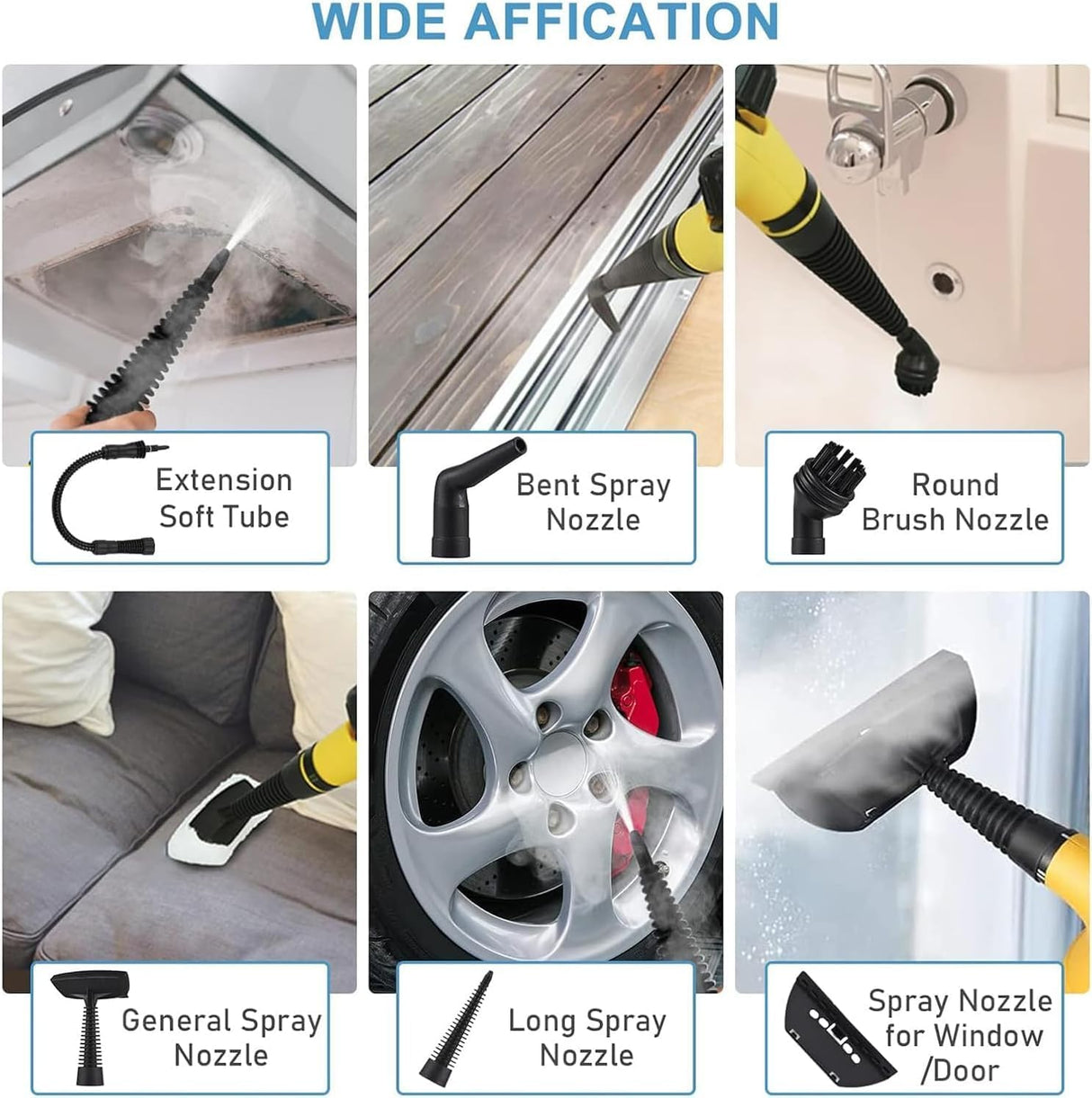 WIDE AFFICATION

Extension Soft Tube

Bent Spray Nozzle

Round Brush Nozzle

General Spray Nozzle

Long Spray Nozzle

Spray Nozzle for Window /Door