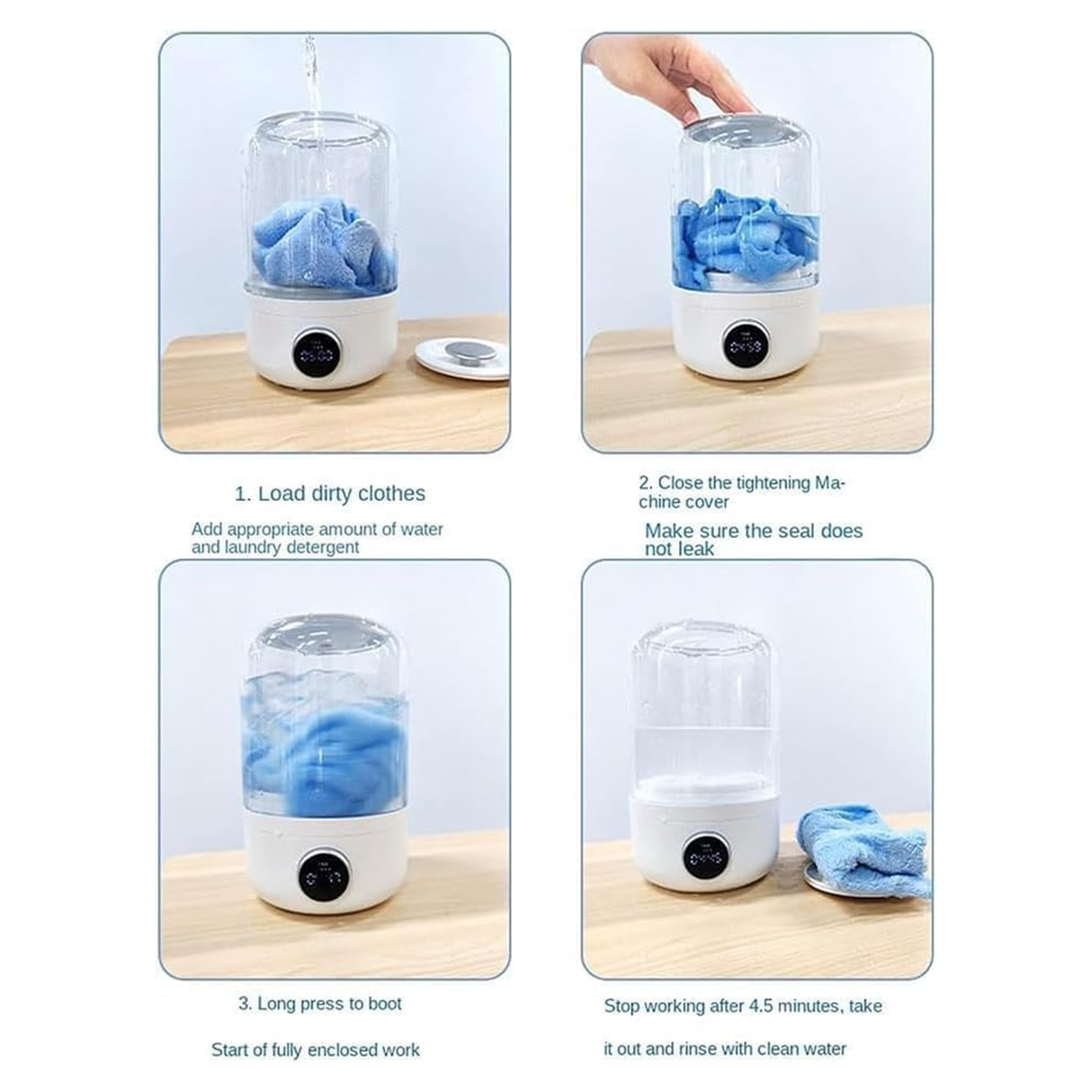 1. Load dirty clothes

Add appropriate amount of water and laundry detergent

2. Close the tightening Machine cover

Make sure the seal does not leak

3. Long press to boot

Start of fully enclosed work

Stop working after 4.5 minutes, take

it out and rinse with clean water