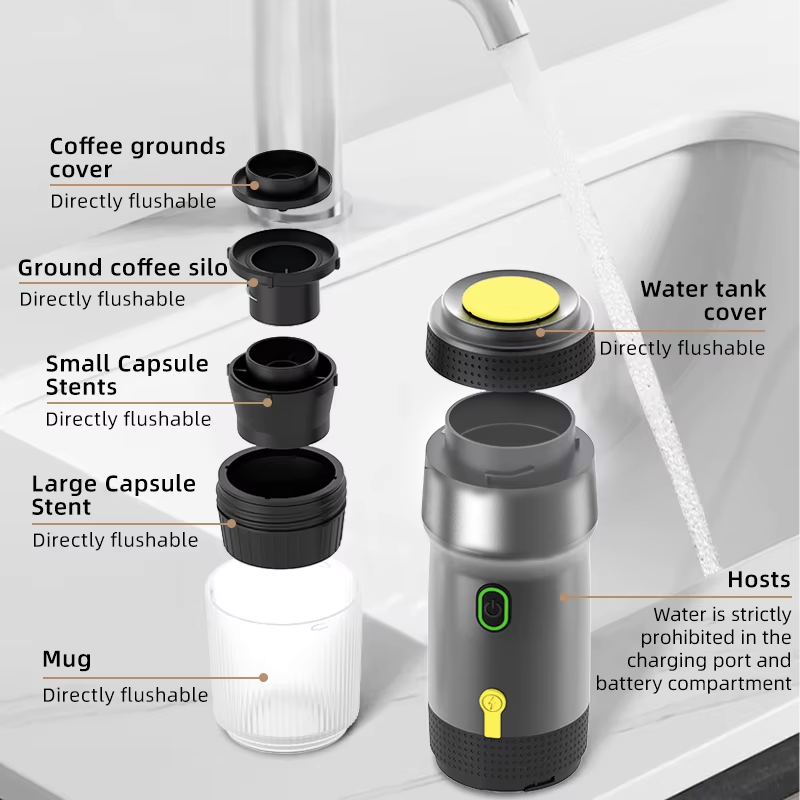 Coffee grounds cover
Directly flushable

Ground coffee silo
Directly flushable

Small Capsule Stents
Directly flushable

Large Capsule Stent
Directly flushable

Mug
Directly flushable

Water tank cover
Directly flushable

Hosts
Water is strictly prohibited in the charging port and battery compartment