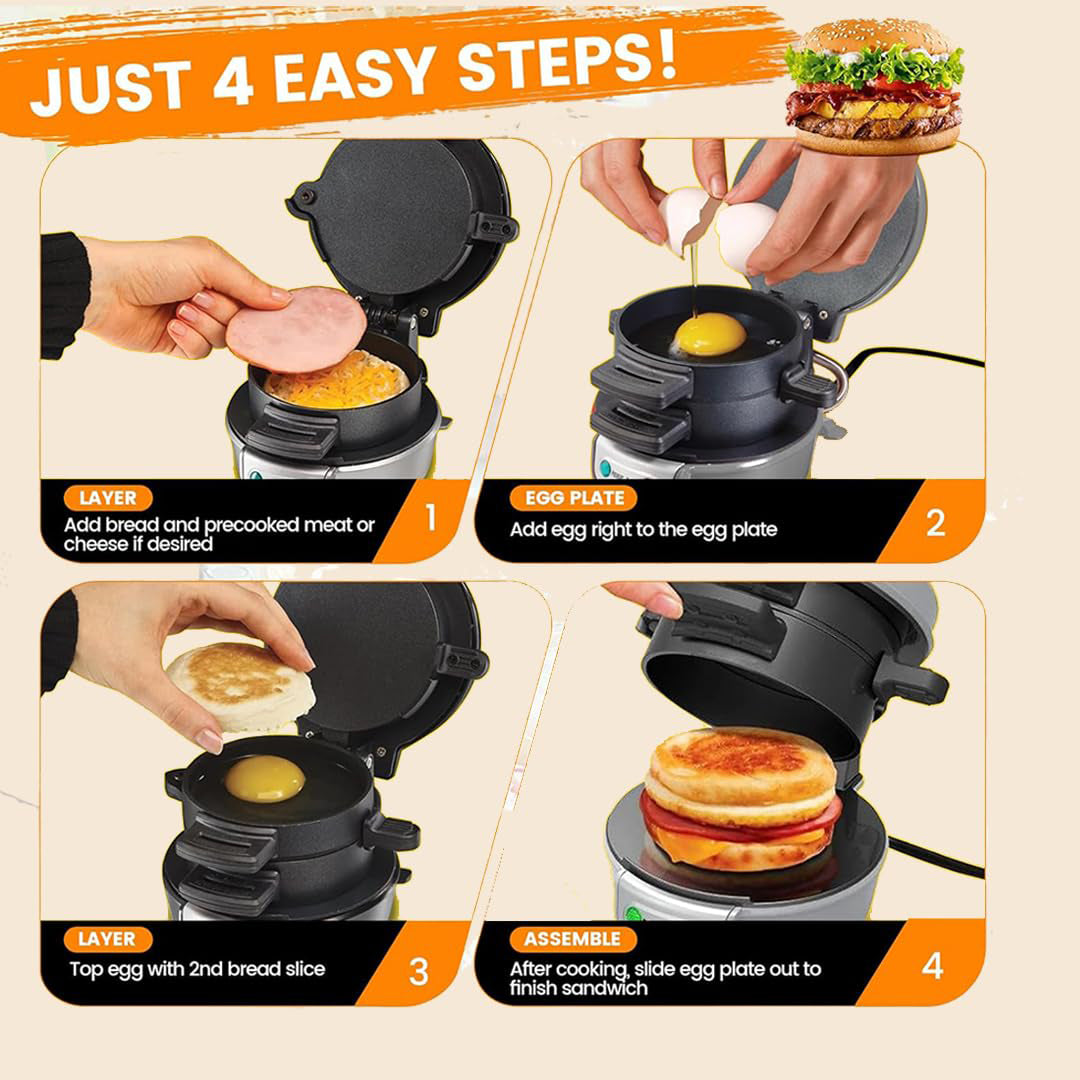 JUST 4 EASY STEPS!

LAYER
Add bread and precooked meat or cheese if desired
1

EGG PLATE
Add egg right to the egg plate
2

LAYER
Top egg with 2nd bread slice
3

ASSEMBLE
After cooking, slide egg plate out to finish sandwich
4