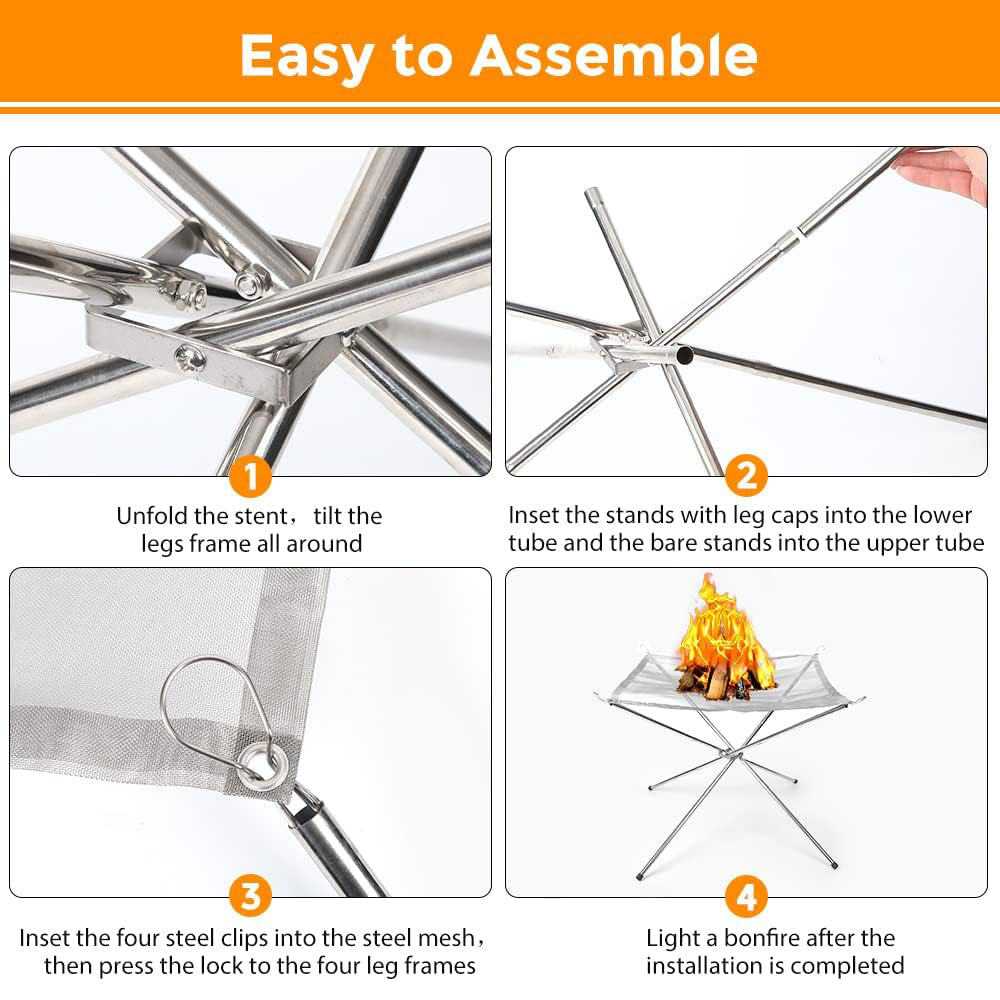 Easy to Assemble

1

Unfold the stent， tilt the legs frame all around

2

Inset the stands with leg caps into the lower tube and the bare stands into the upper tube

3

Inset the four steel clips into the steel mesh， then press the lock to the four leg frames

4

Light a bonfire after the installation is completed