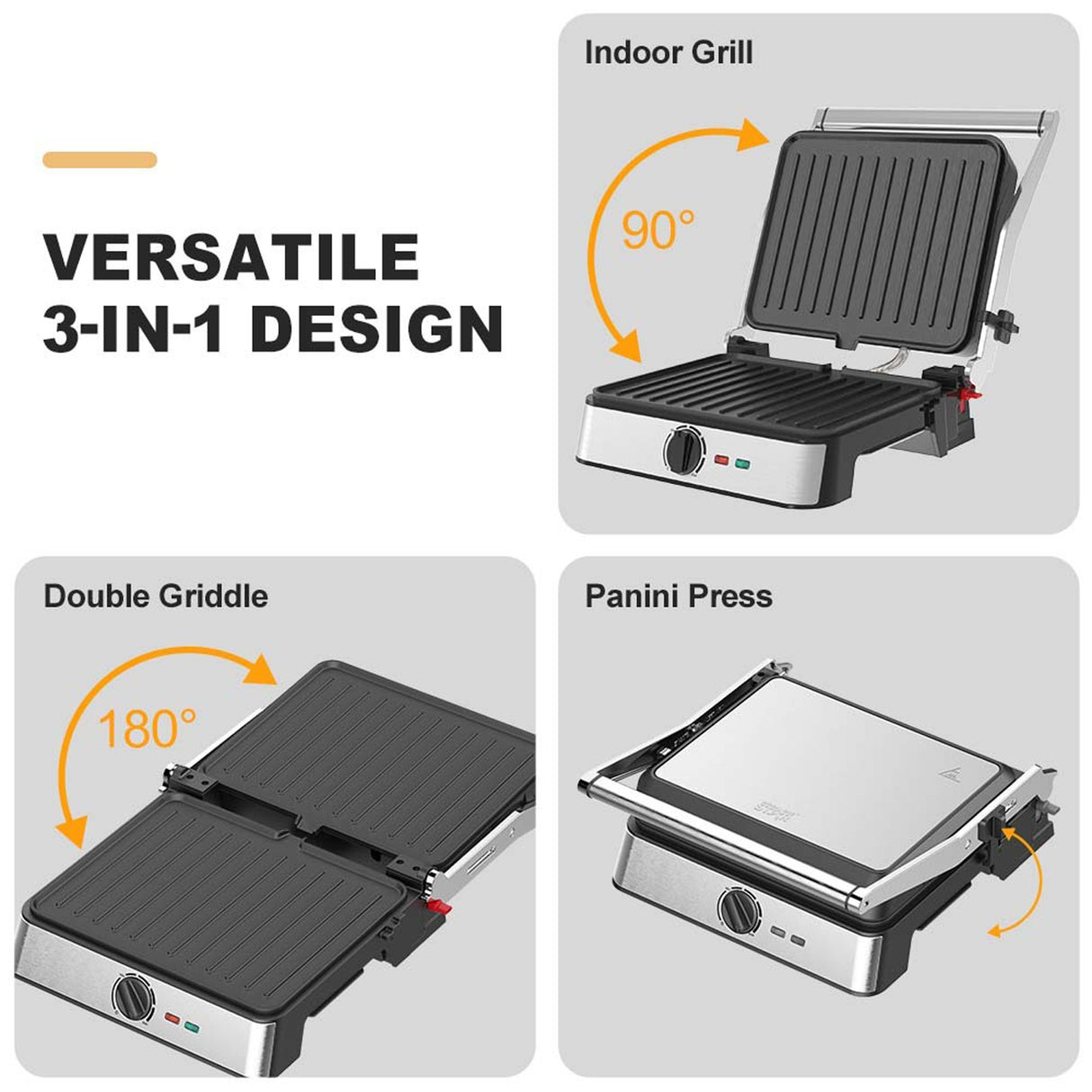 VERSATILE 3-IN-1 DESIGN

Indoor Grill

90°

Double Griddle

180°

Panini Press