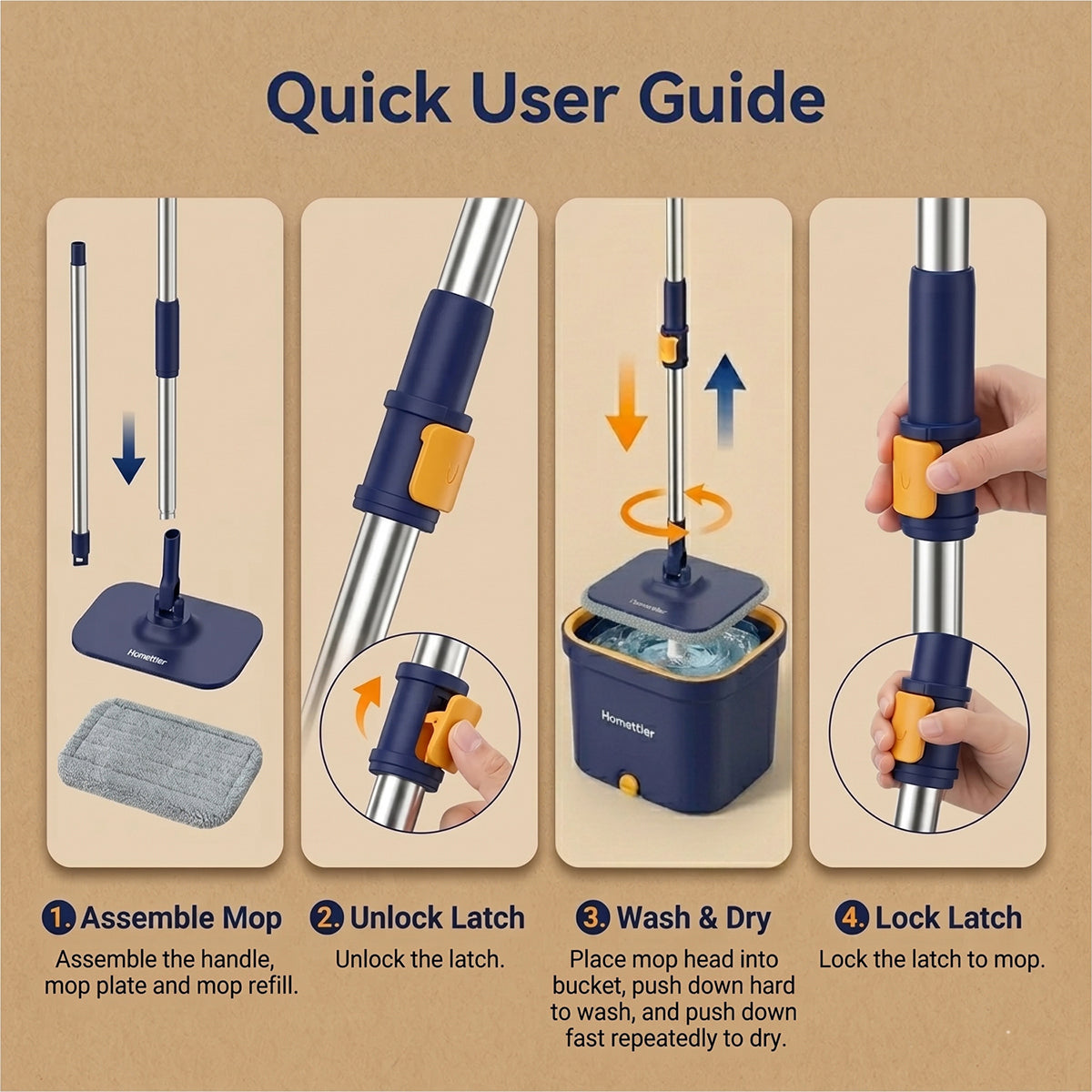 Quick User Guide

Homettler

Homettler

Homettler

1. Assemble Mop
Assemble the handle, mop plate and mop refill.

2. Unlock Latch
Unlock the latch.

3. Wash & Dry
Place mop head into bucket, push down hard to wash, and push down fast repeatedly to dry.

4. Lock Latch
Lock the latch to mop.