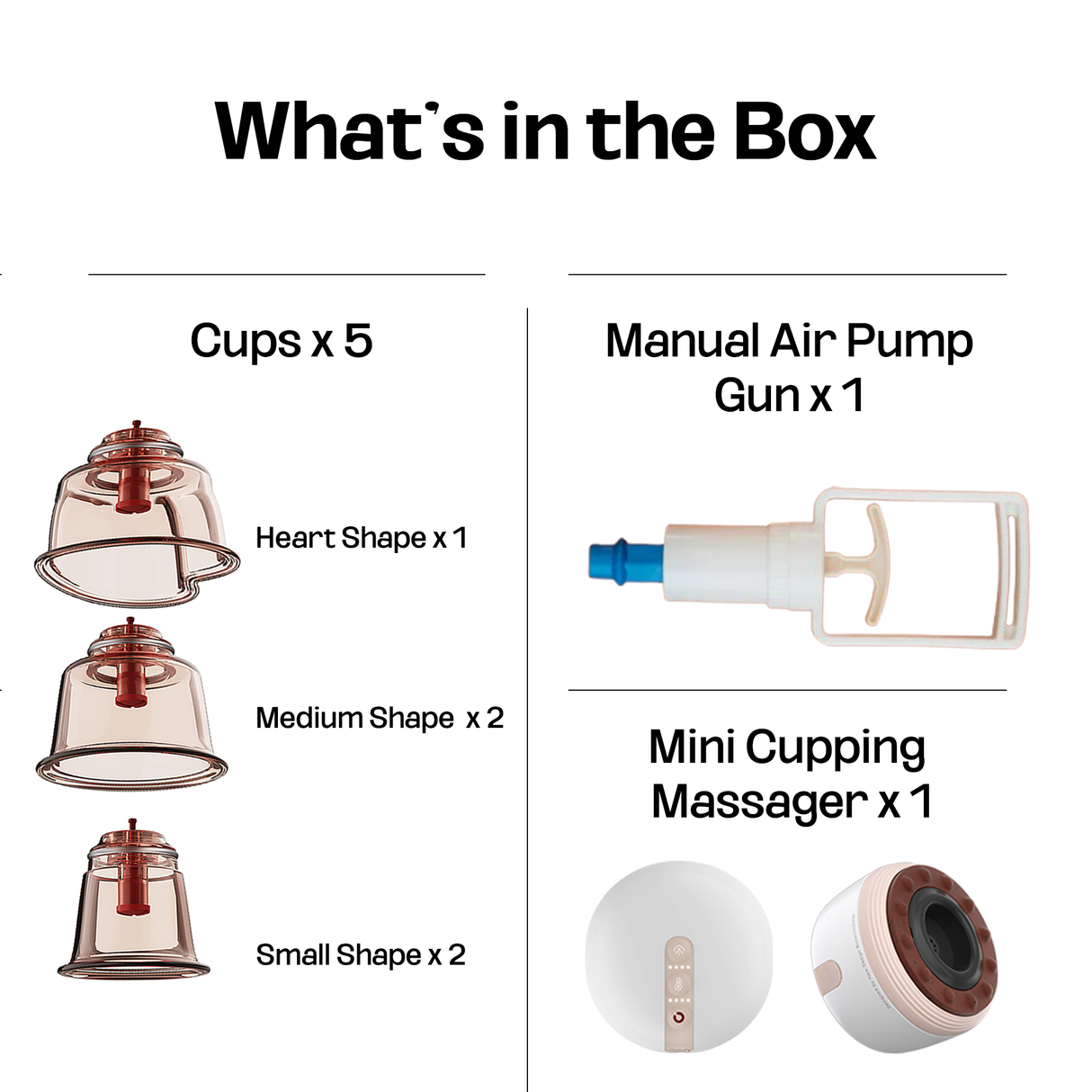 What's in the Box

Cups x 5

Heart Shape x 1

Medium Shape x 2

Small Shape x 2

Manual Air Pump Gun x 1

Mini Cupping Massager x 1