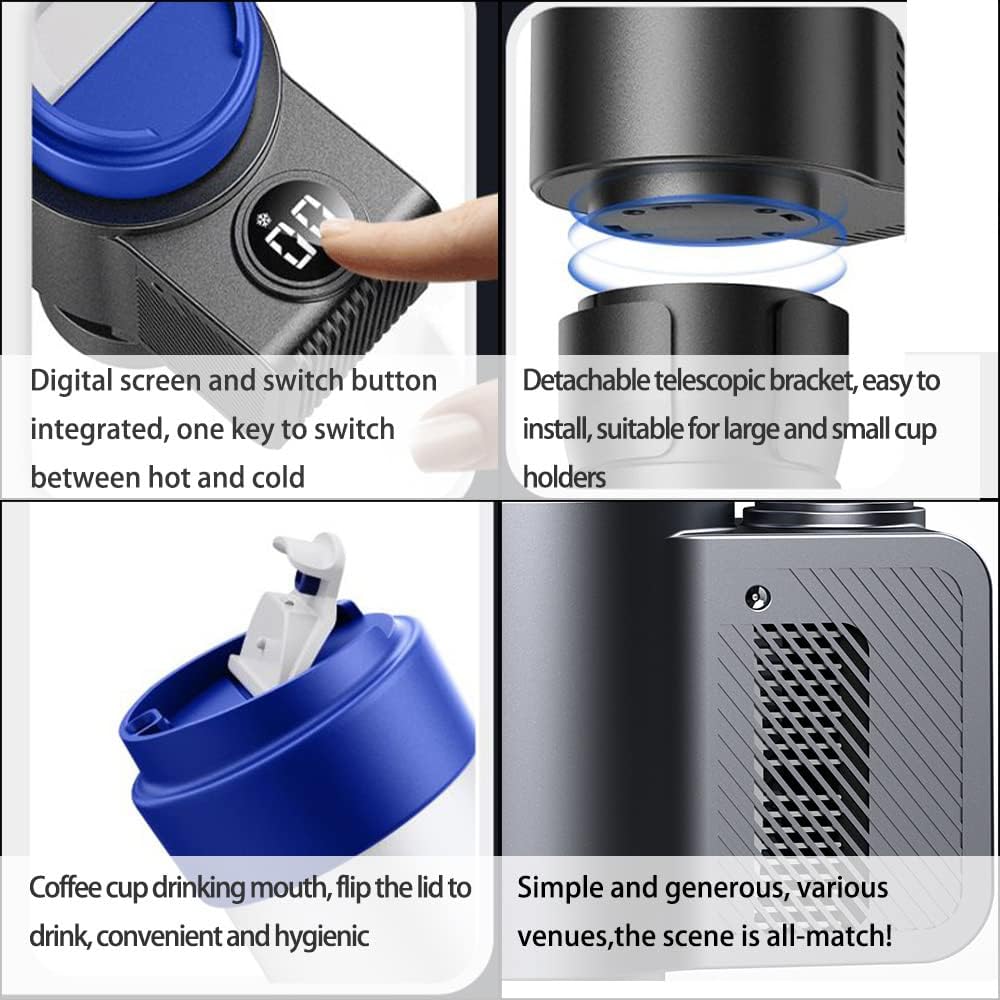 Digital screen and switch button integrated, one key to switch between hot and cold

Detachable telescopic bracket, easy to install, suitable for large and small cup holders

Coffee cup drinking mouth, flip the lid to drink, convenient and hygienic

Simple and generous, various venues,the scene is all-match!