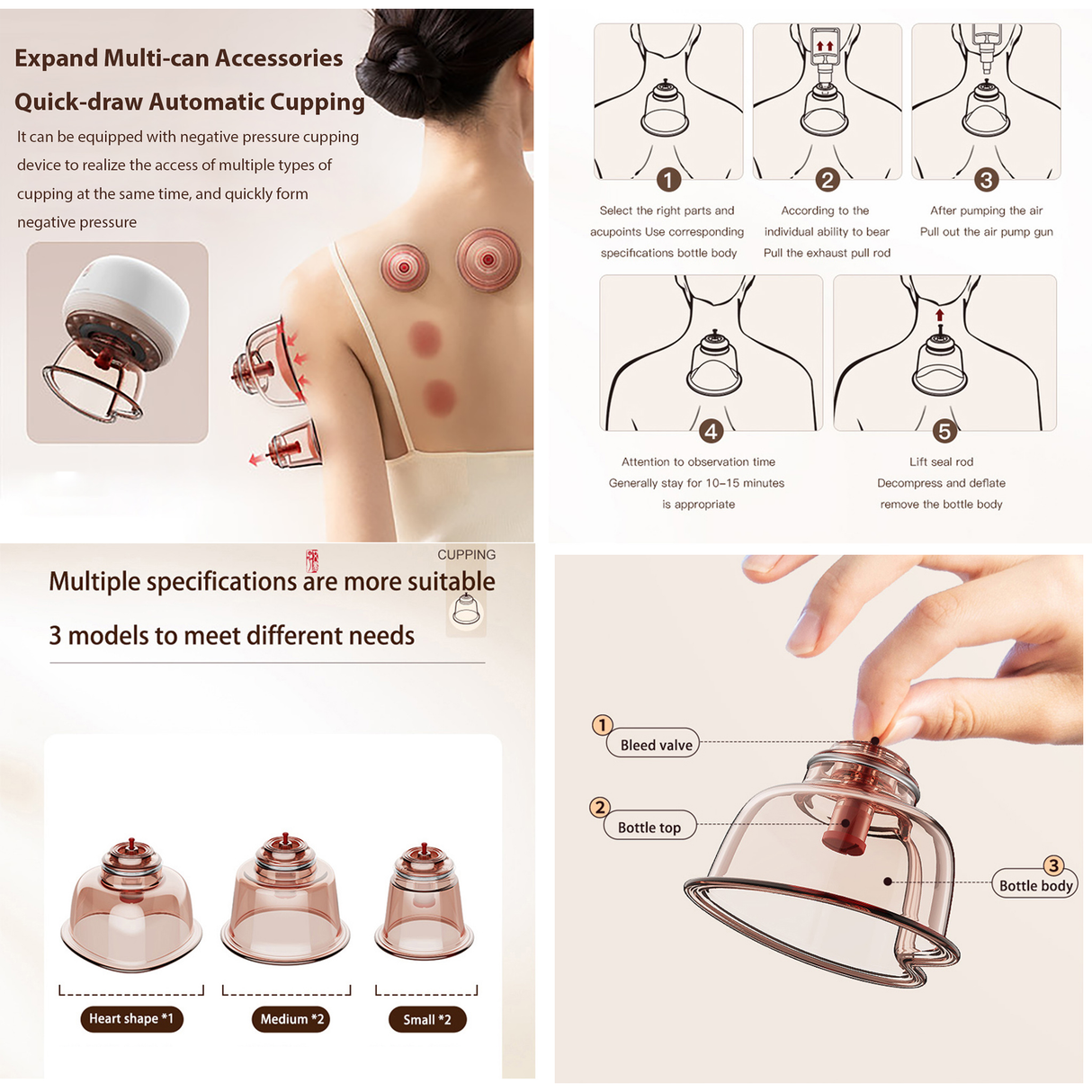 Expand Multi-can Accessories

Quick-draw Automatic Cupping

It can be equipped with negative pressure cupping device to realize the access of multiple types of cupping at the same time, and quickly form negative pressure

1
Select the right parts and acupoints Use corresponding specifications bottle body

2
According to the individual ability to bear Pull the exhaust pull rod

3
After pumping the air Pull out the air pump gun

4
Attention to observation time Generally stay for 10–15 minutes is appropriate

5
Lift seal rod Decompress and deflate remove the bottle body

CUPPING

Multiple specifications are more suitable

3 models to meet different needs

Heart shape *1

Medium *2

Small *2

1 Bleed valve

2 Bottle top

3 Bottle body