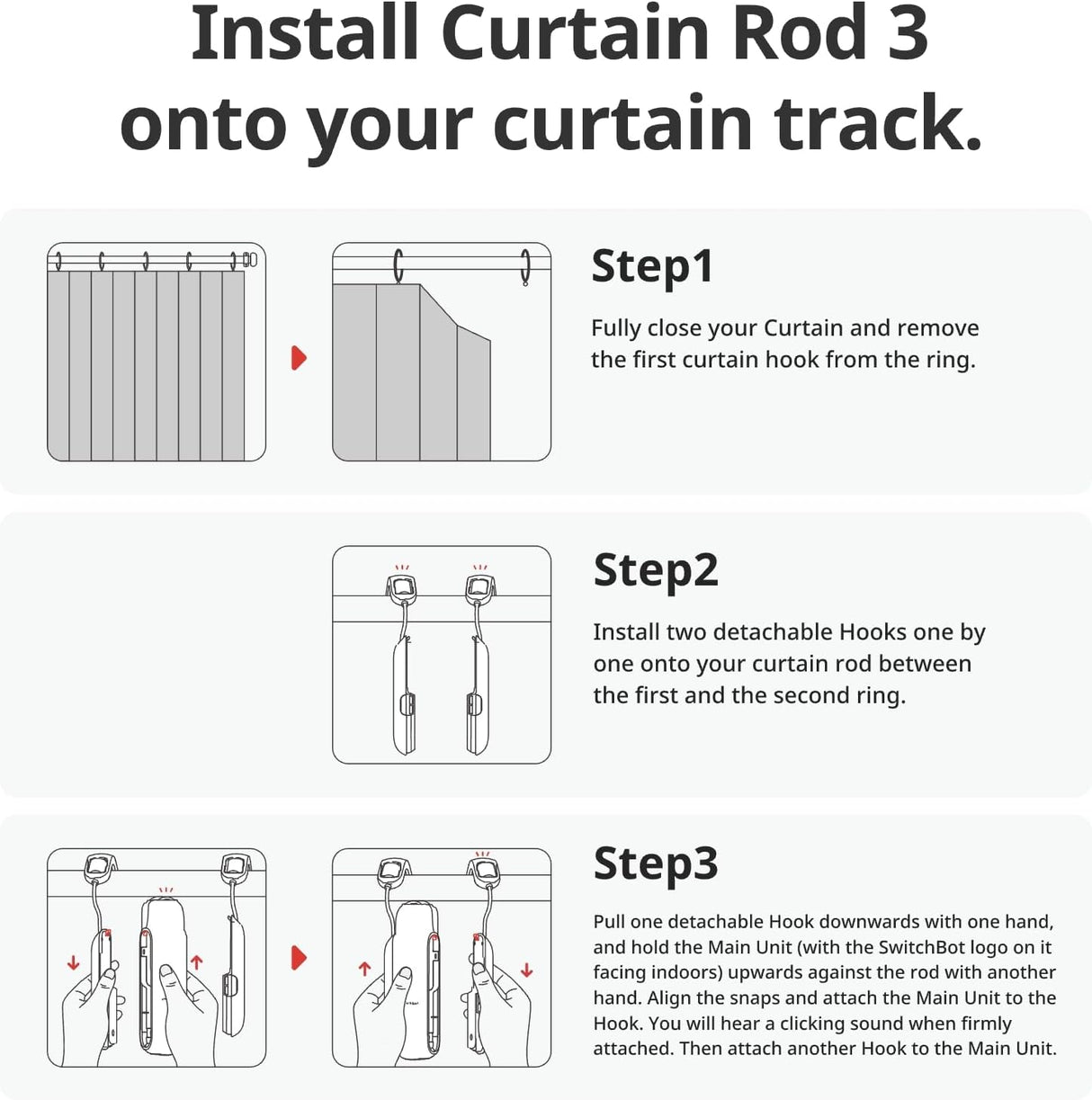 Install Curtain Rod 3 onto your curtain track.

Step1

Fully close your Curtain and remove the first curtain hook from the ring.

Step2

Install two detachable Hooks one by one onto your curtain rod between the first and the second ring.

Step3

Pull one detachable Hook downwards with one hand, and hold the Main Unit (with the SwitchBot logo on it facing indoors) upwards against the rod with another hand. Align the snaps and attach the Main Unit to the Hook. You will hear a clicking sound when firmly attached. Then attach another Hook to the Main Unit.