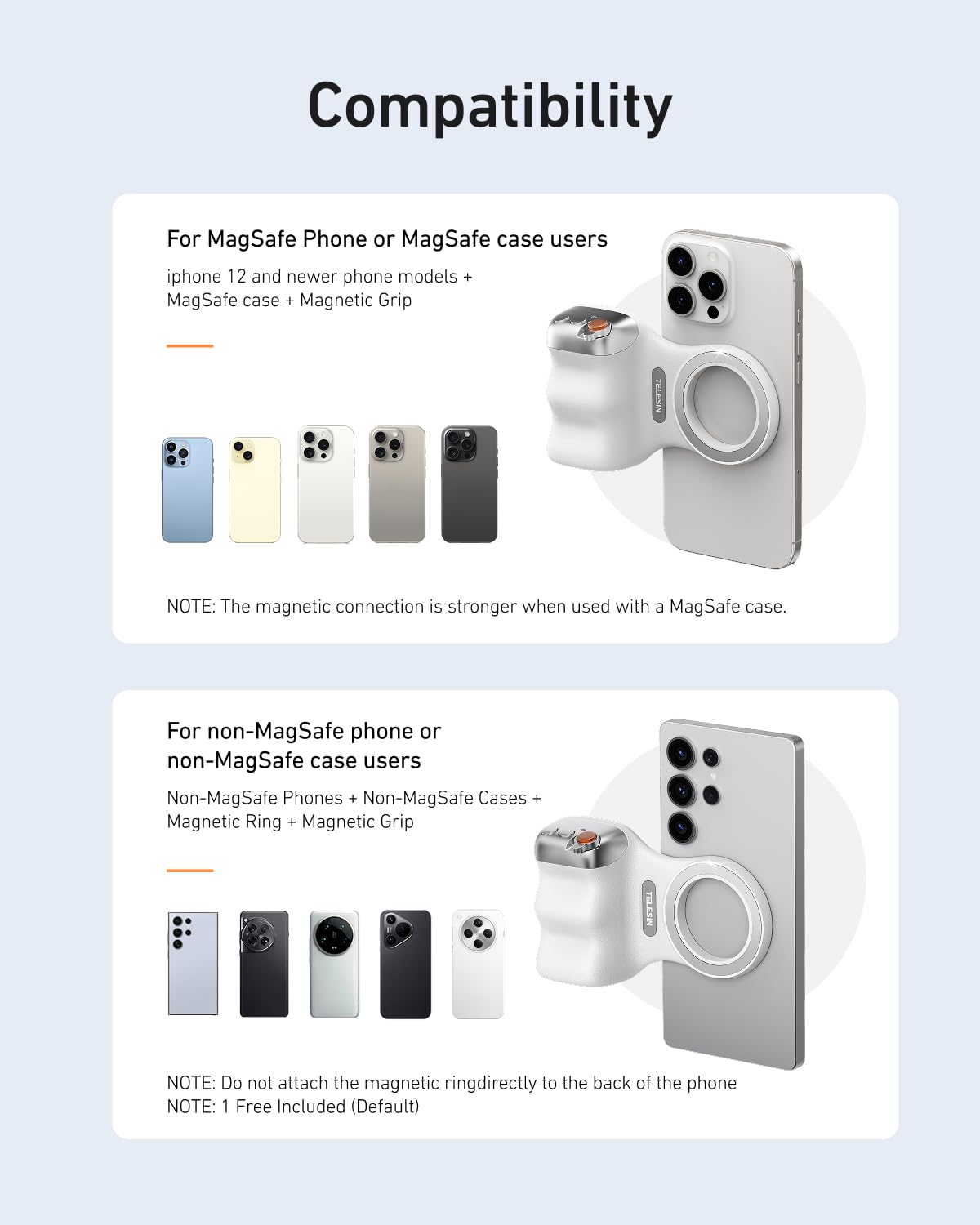 Compatibility

For MagSafe Phone or MagSafe case users

iphone 12 and newer phone models + MagSafe case + Magnetic Grip

TELESIN

NOTE: The magnetic connection is stronger when used with a MagSafe case.

For non-MagSafe phone or non-MagSafe case users

Non-MagSafe Phones + Non-MagSafe Cases + Magnetic Ring + Magnetic Grip

TELESIN

NOTE: Do not attach the magnetic ringdirectly to the back of the phone
NOTE: 1 Free Included (Default)