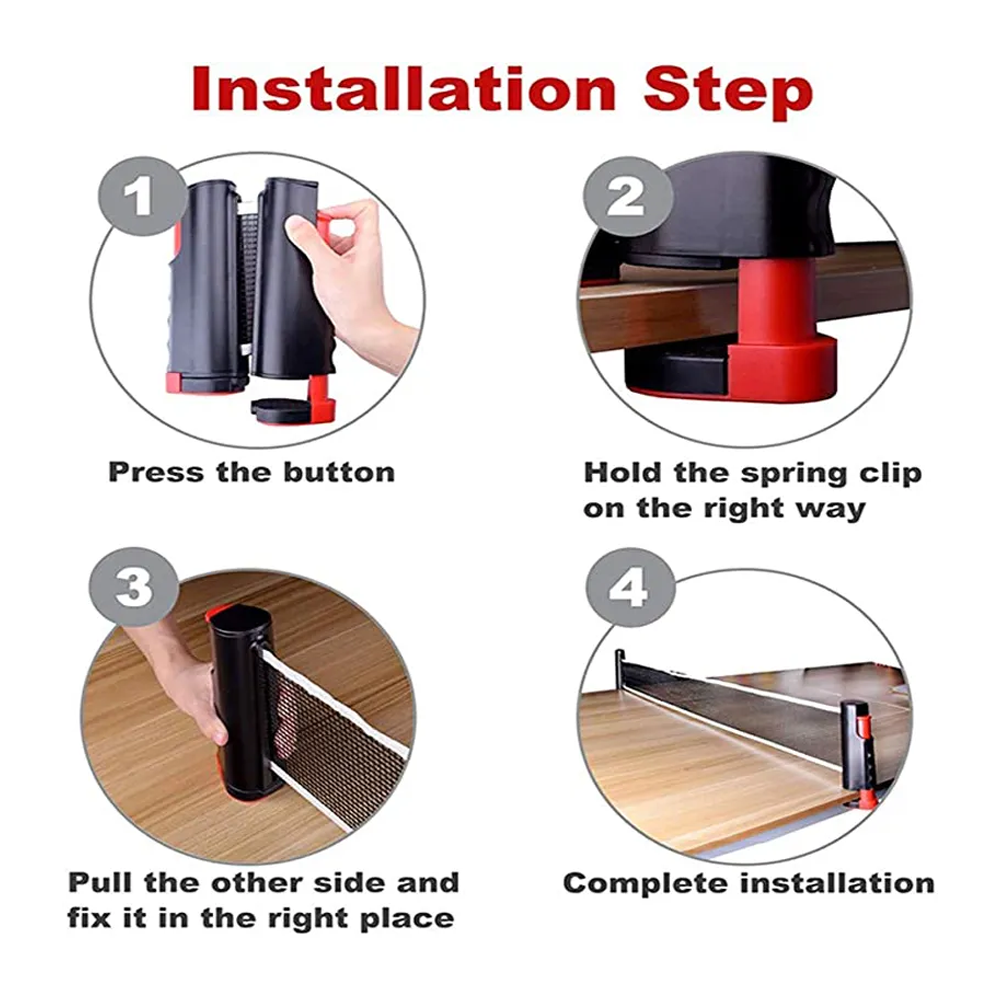 Installation Step

1

Press the button

2

Hold the spring clip on the right way

3

Pull the other side and fix it in the right place

4

Complete installation