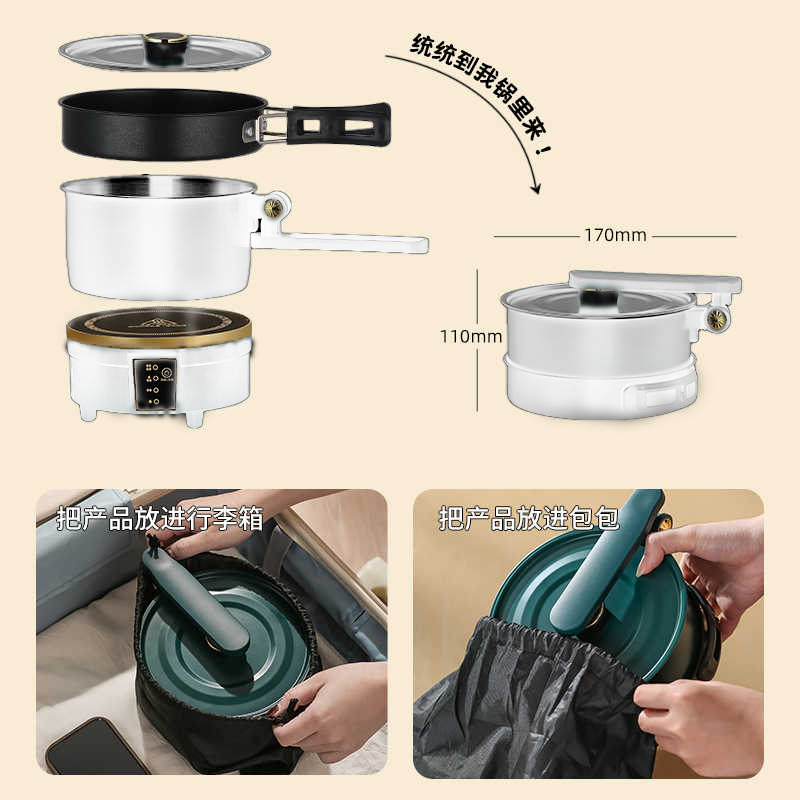 统统到我锅里来！

170mm

110mm

把产品放进行李箱

把产品放进包包