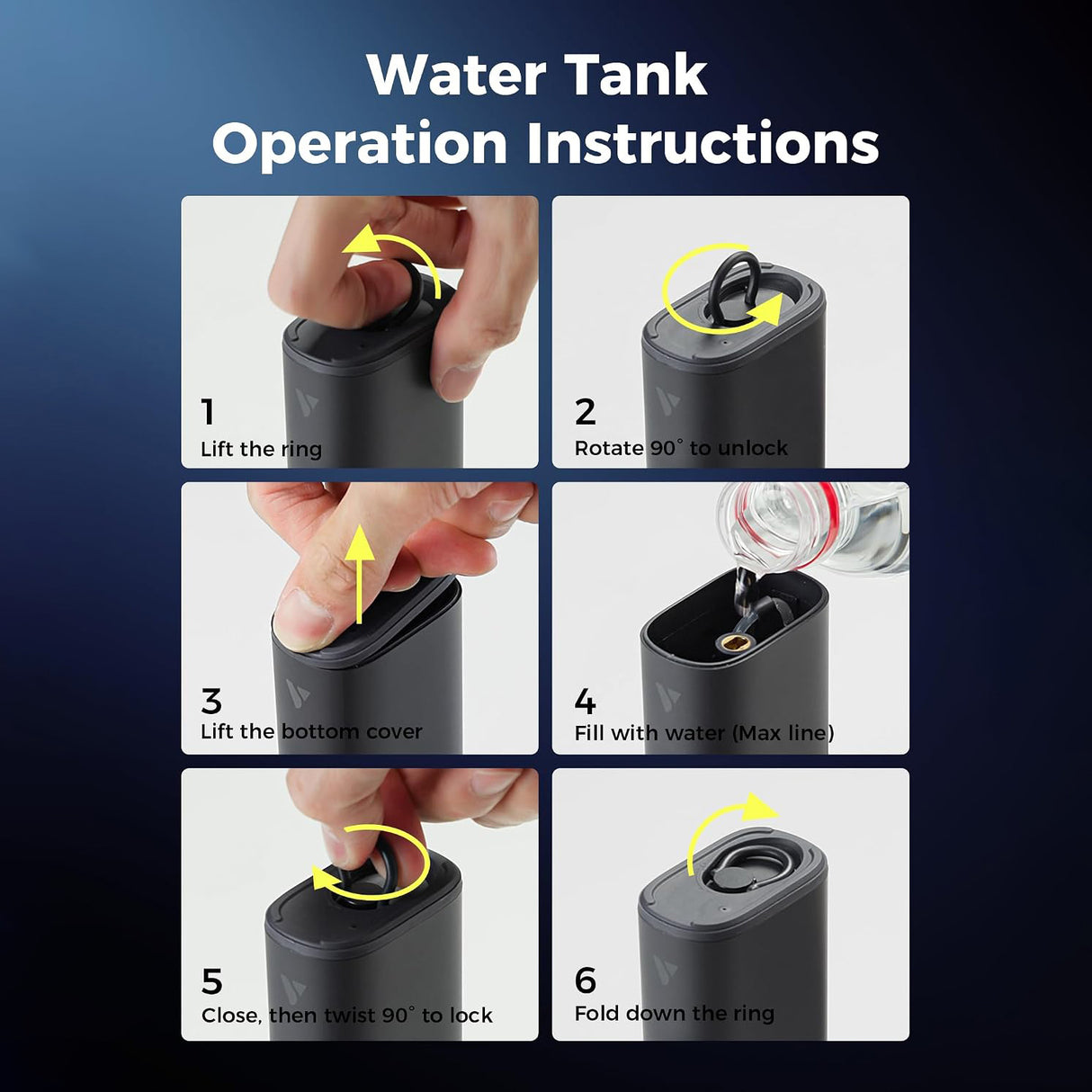 Water Tank
Operation Instructions

1
Lift the ring

2
Rotate 90° to unlock

3
Lift the bottom cover

4
Fill with water (Max line)

5
Close, then twist 90° to lock

6
Fold down the ring