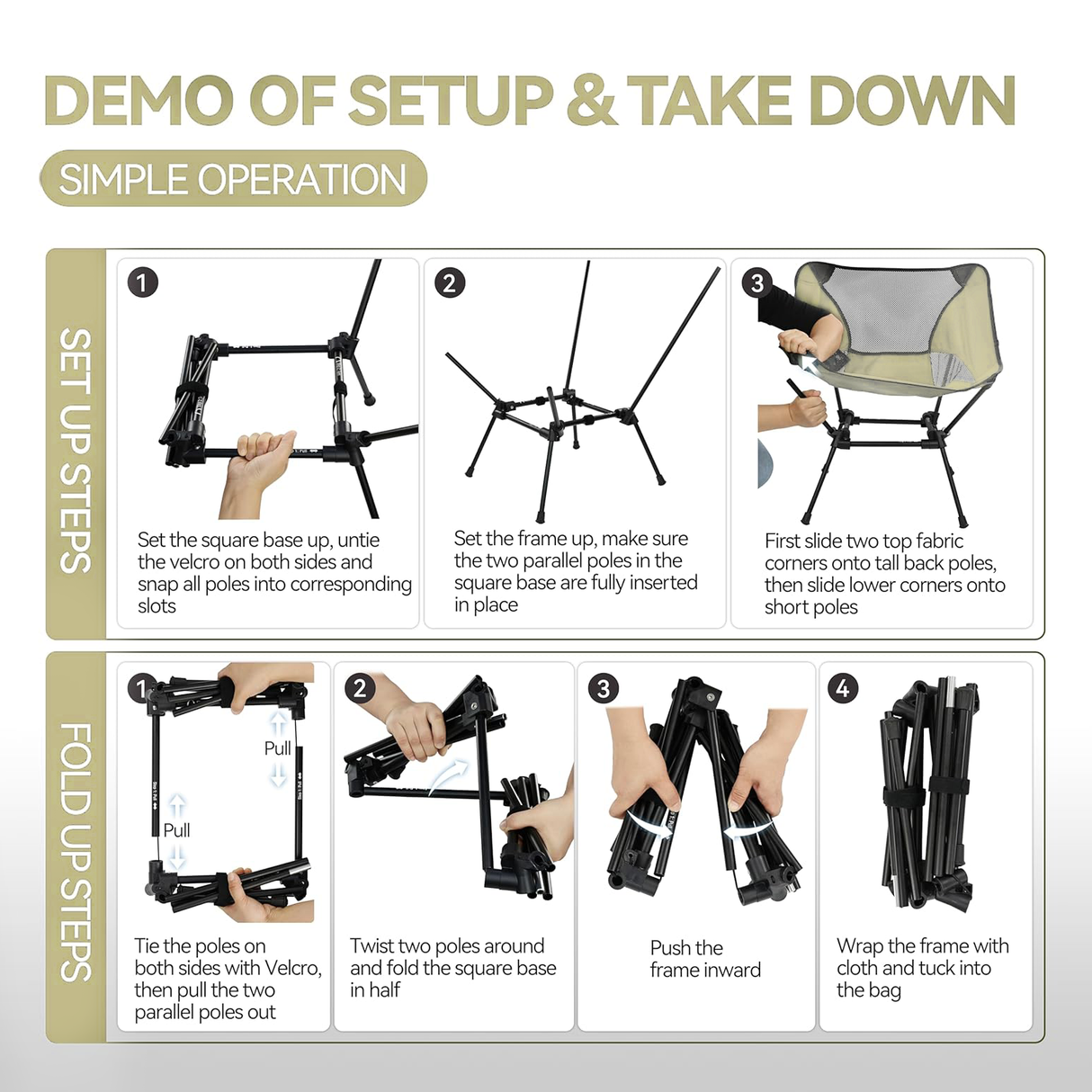 DEMO OF SETUP & TAKE DOWN

SIMPLE OPERATION

SET UP STEPS

1
Set the square base up, untie the velcro on both sides and snap all poles into corresponding slots

2
Set the frame up, make sure the two parallel poles in the square base are fully inserted in place

3
First slide two top fabric corners onto tall back poles, then slide lower corners onto short poles

FOLD UP STEPS

1
Pull
Pull
Tie the poles on both sides with Velcro, then pull the two parallel poles out

2
Twist two poles around and fold the square base in half

3
Push the frame inward

4
Wrap the frame with cloth and tuck into the bag