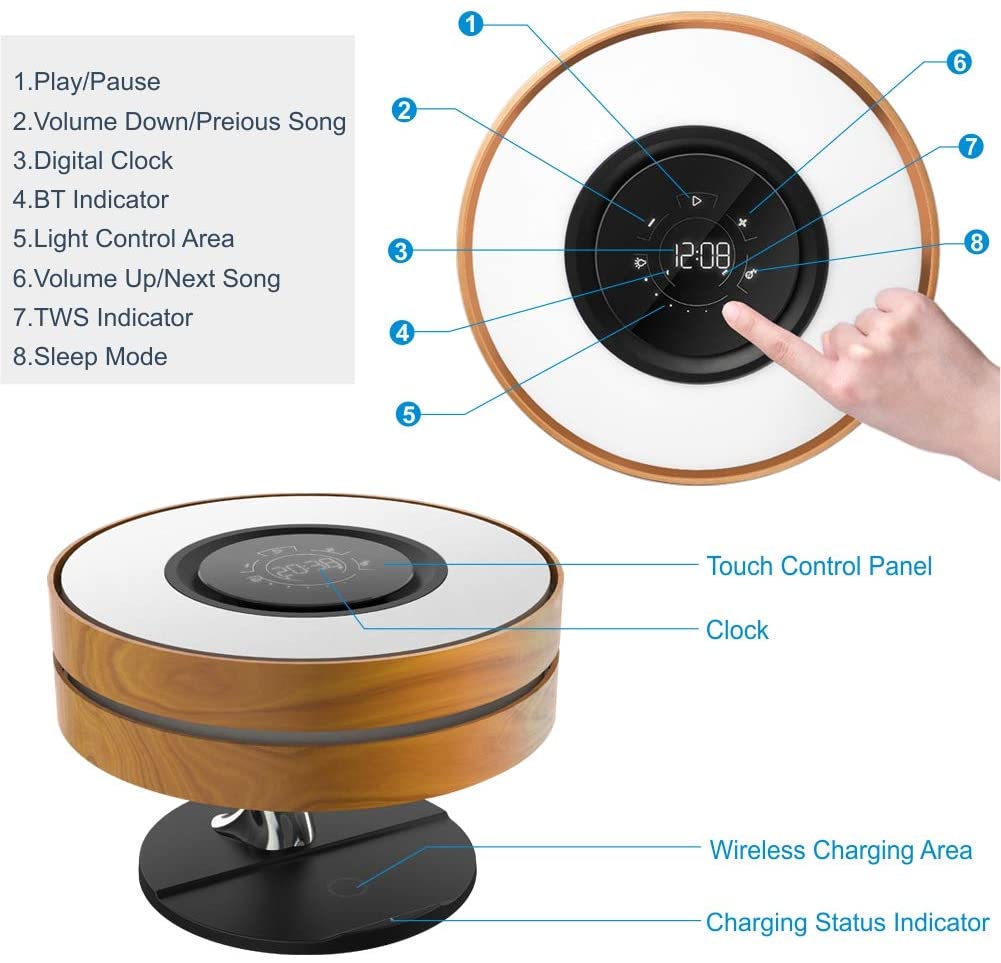 1.Play/Pause
2.Volume Down/Preious Song
3.Digital Clock
4.BT Indicator
5.Light Control Area
6.Volume Up/Next Song
7.TWS Indicator
8.Sleep Mode

1
2
3
4
5
6
7
8

12:08

Touch Control Panel
Clock
Wireless Charging Area
Charging Status Indicator