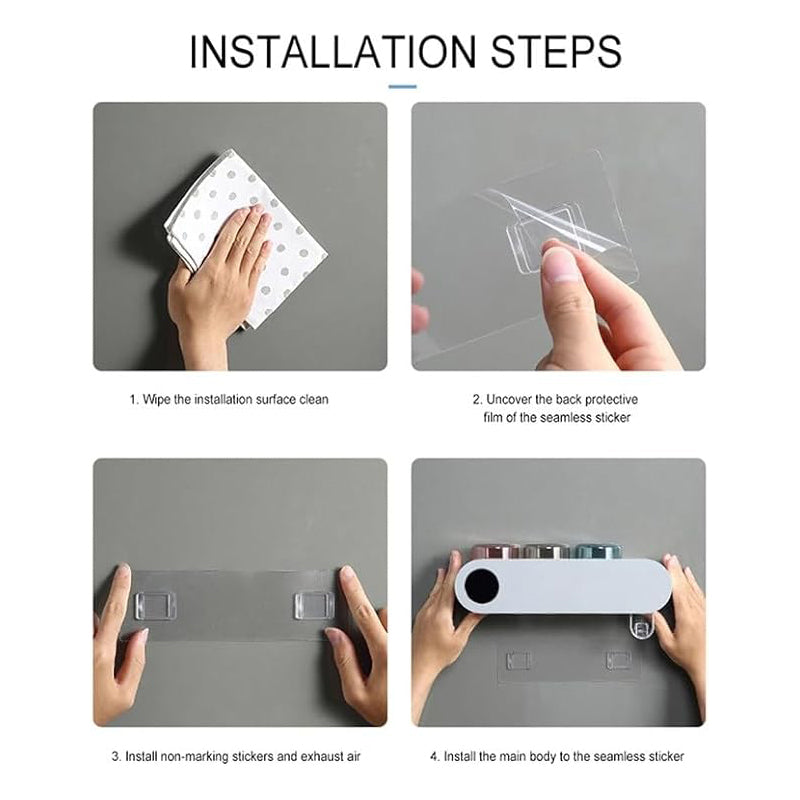 INSTALLATION STEPS

1. Wipe the installation surface clean

2. Uncover the back protective film of the seamless sticker

3. Install non-marking stickers and exhaust air

4. Install the main body to the seamless sticker