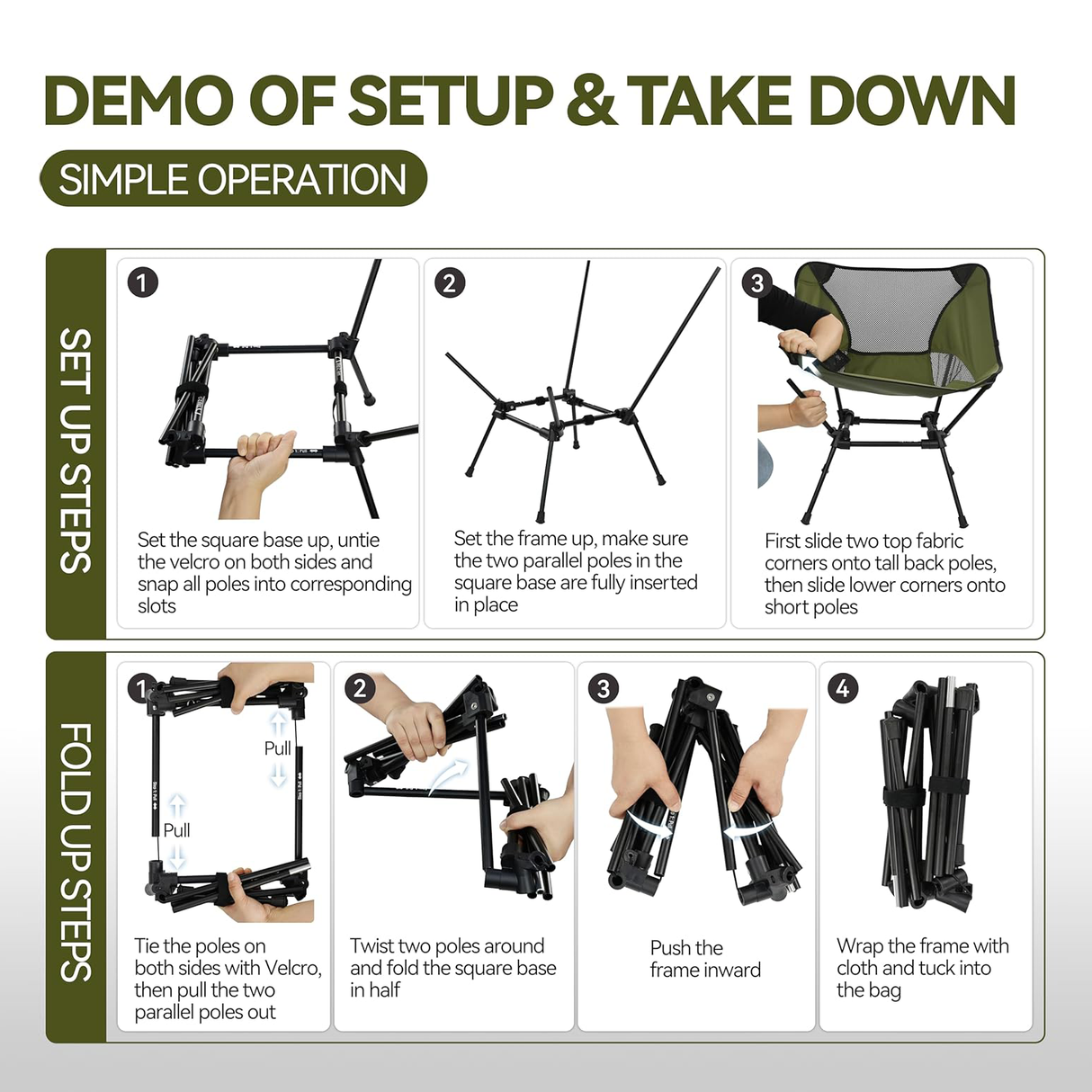 DEMO OF SETUP & TAKE DOWN

SIMPLE OPERATION

SET UP STEPS

1

Set the square base up, untie the velcro on both sides and snap all poles into corresponding slots

2

Set the frame up, make sure the two parallel poles in the square base are fully inserted in place

3

First slide two top fabric corners onto tall back poles, then slide lower corners onto short poles

FOLD UP STEPS

1

Pull

Pull

Tie the poles on both sides with Velcro, then pull the two parallel poles out

2

Twist two poles around and fold the square base in half

3

Push the frame inward

4

Wrap the frame with cloth and tuck into the bag