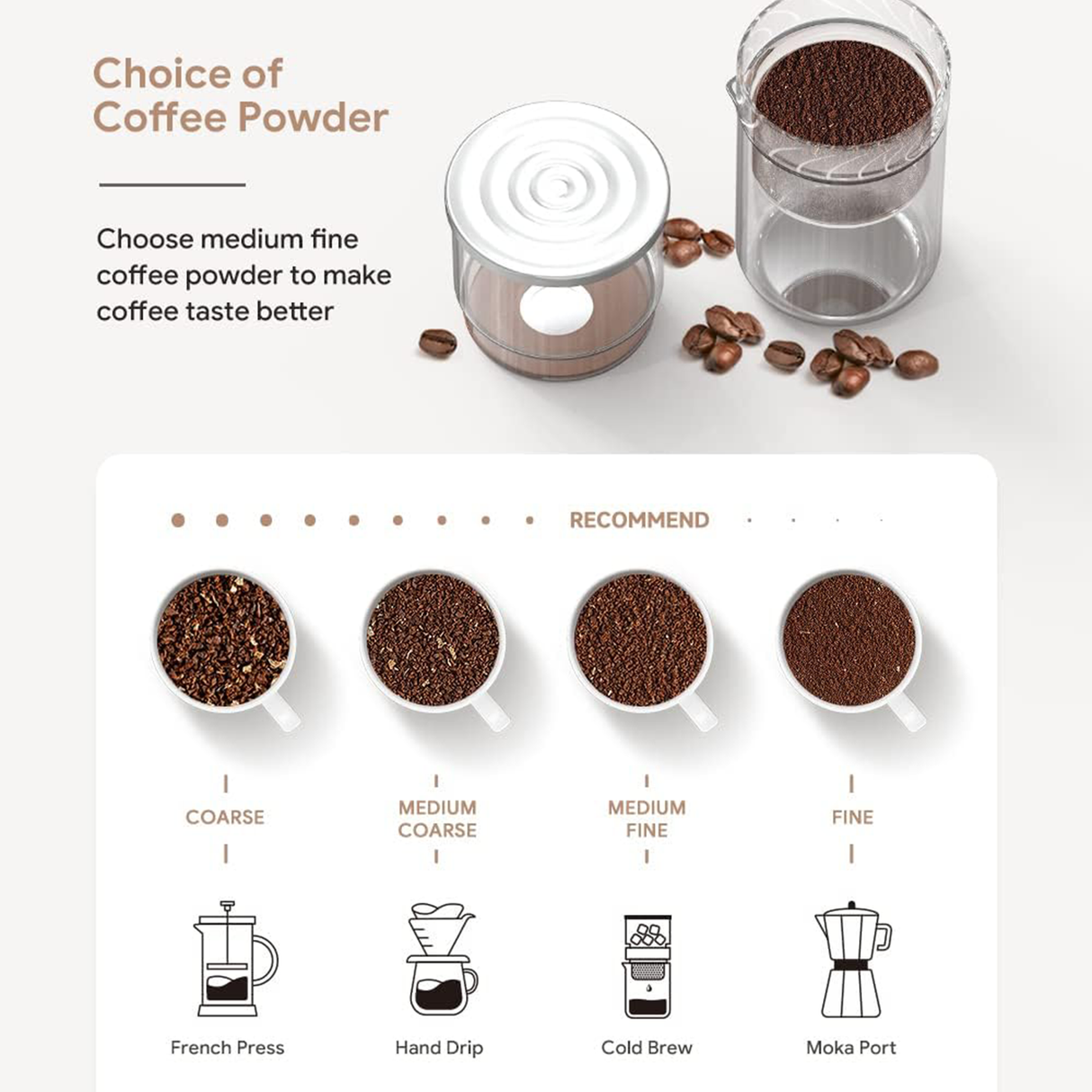 Choice of Coffee Powder

Choose medium fine coffee powder to make coffee taste better

RECOMMEND

COARSE

MEDIUM COARSE

MEDIUM FINE

FINE

French Press

Hand Drip

Cold Brew

Moka Port