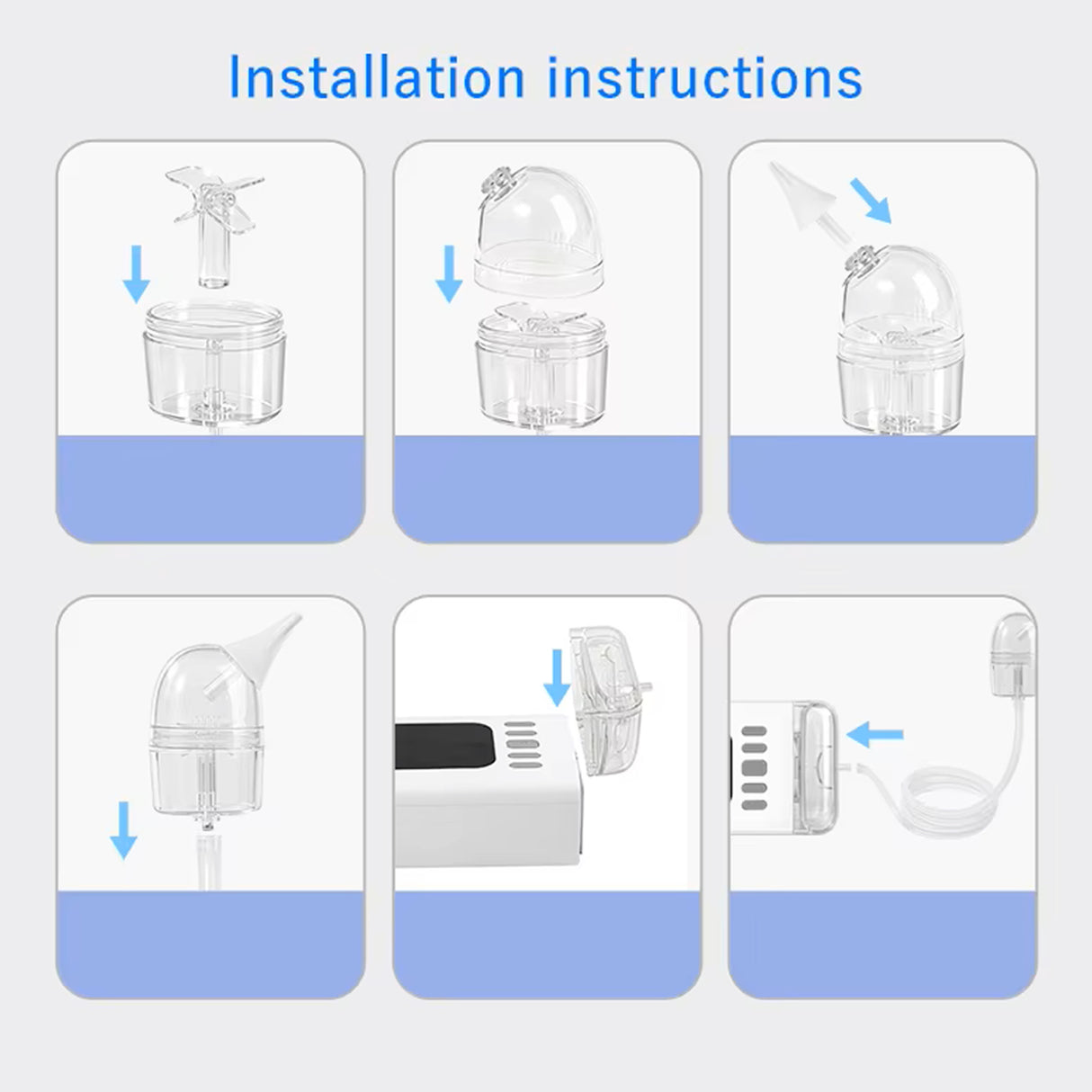 Installation instructions