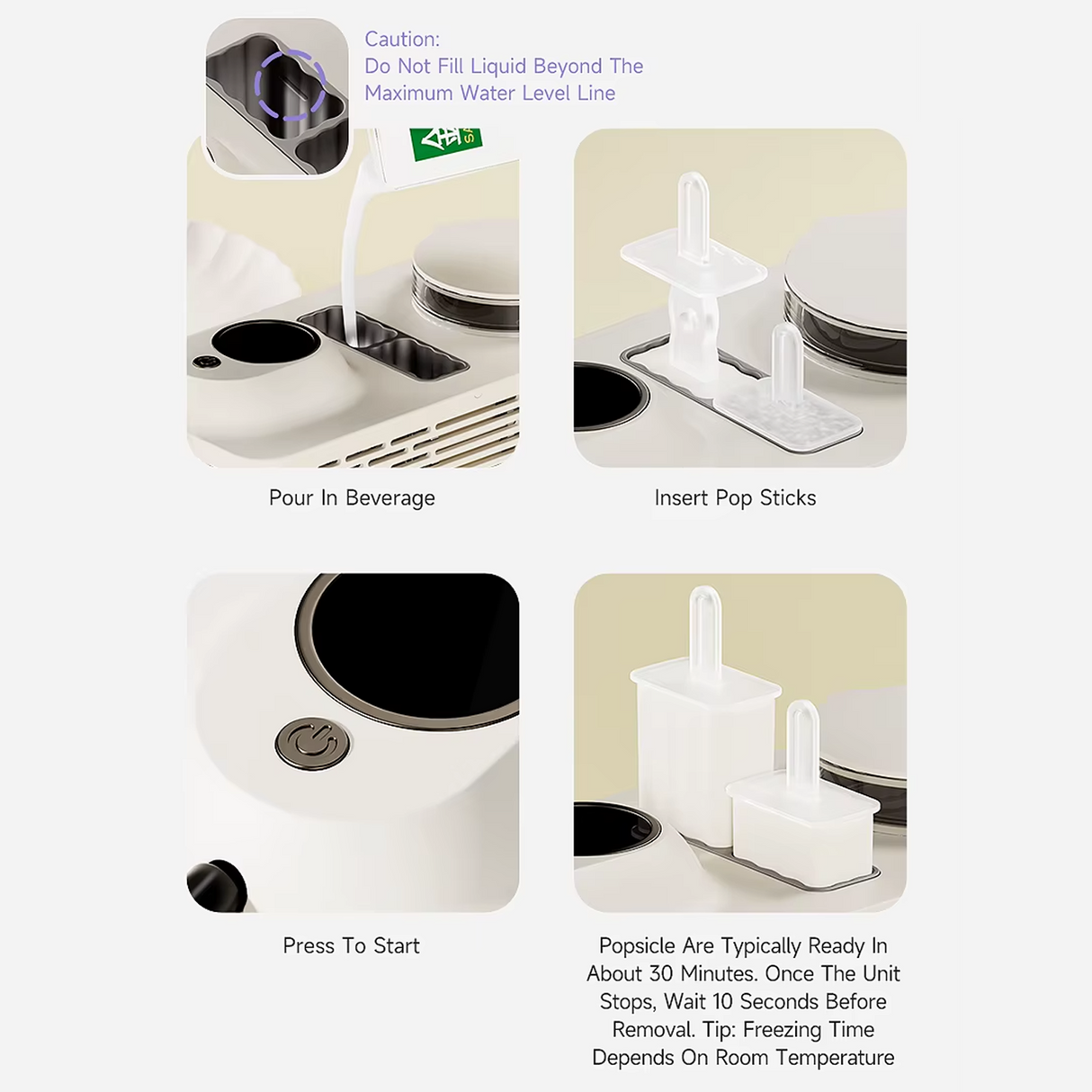 Caution:
Do Not Fill Liquid Beyond The Maximum Water Level Line

Pour In Beverage

Insert Pop Sticks

Press To Start

Popsicle Are Typically Ready In About 30 Minutes. Once The Unit Stops, Wait 10 Seconds Before Removal. Tip: Freezing Time Depends On Room Temperature