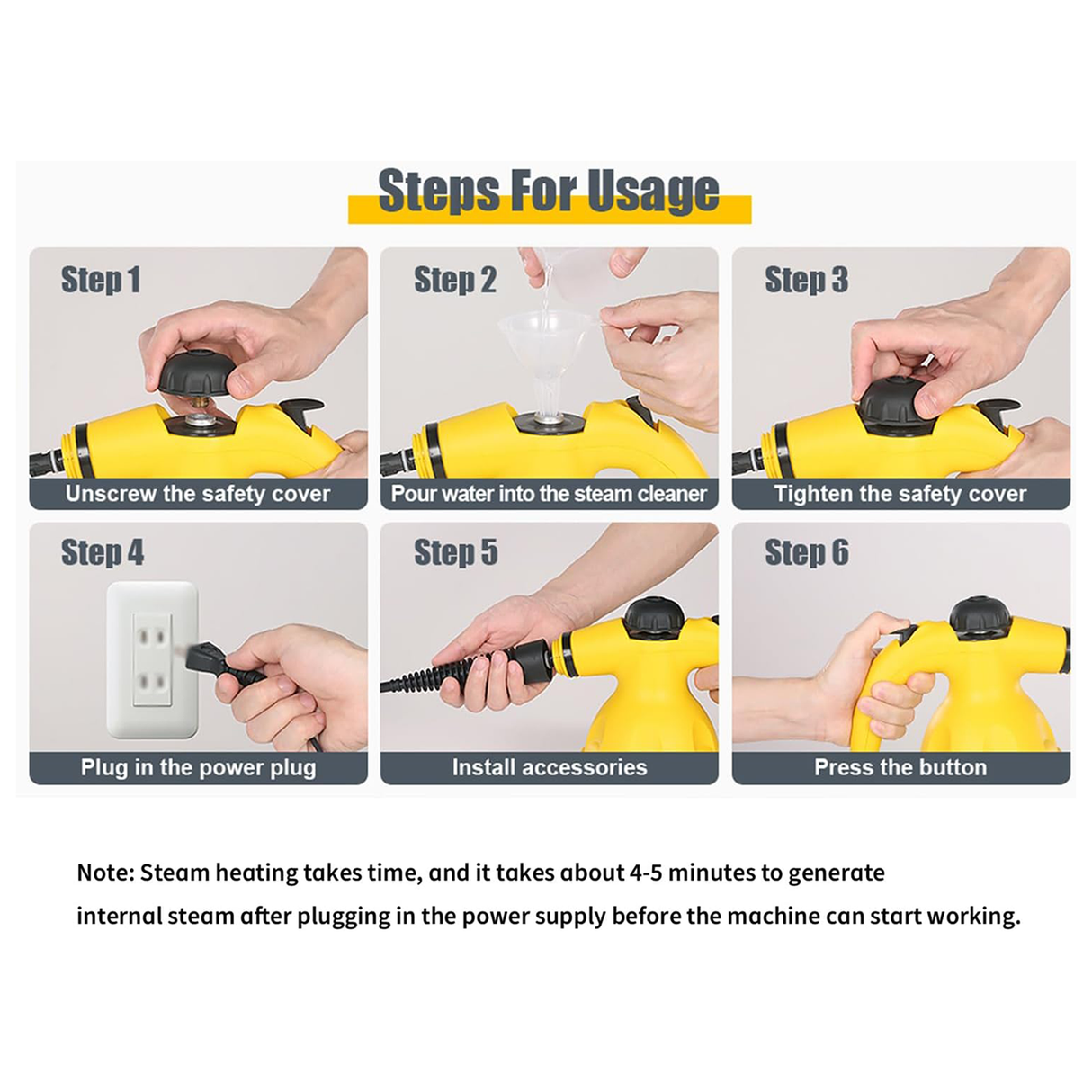 Steps For Usage

Step 1
Unscrew the safety cover

Step 2
Pour water into the steam cleaner

Step 3
Tighten the safety cover

Step 4
Plug in the power plug

Step 5
Install accessories

Step 6
Press the button

Note: Steam heating takes time, and it takes about 4-5 minutes to generate internal steam after plugging in the power supply before the machine can start working.