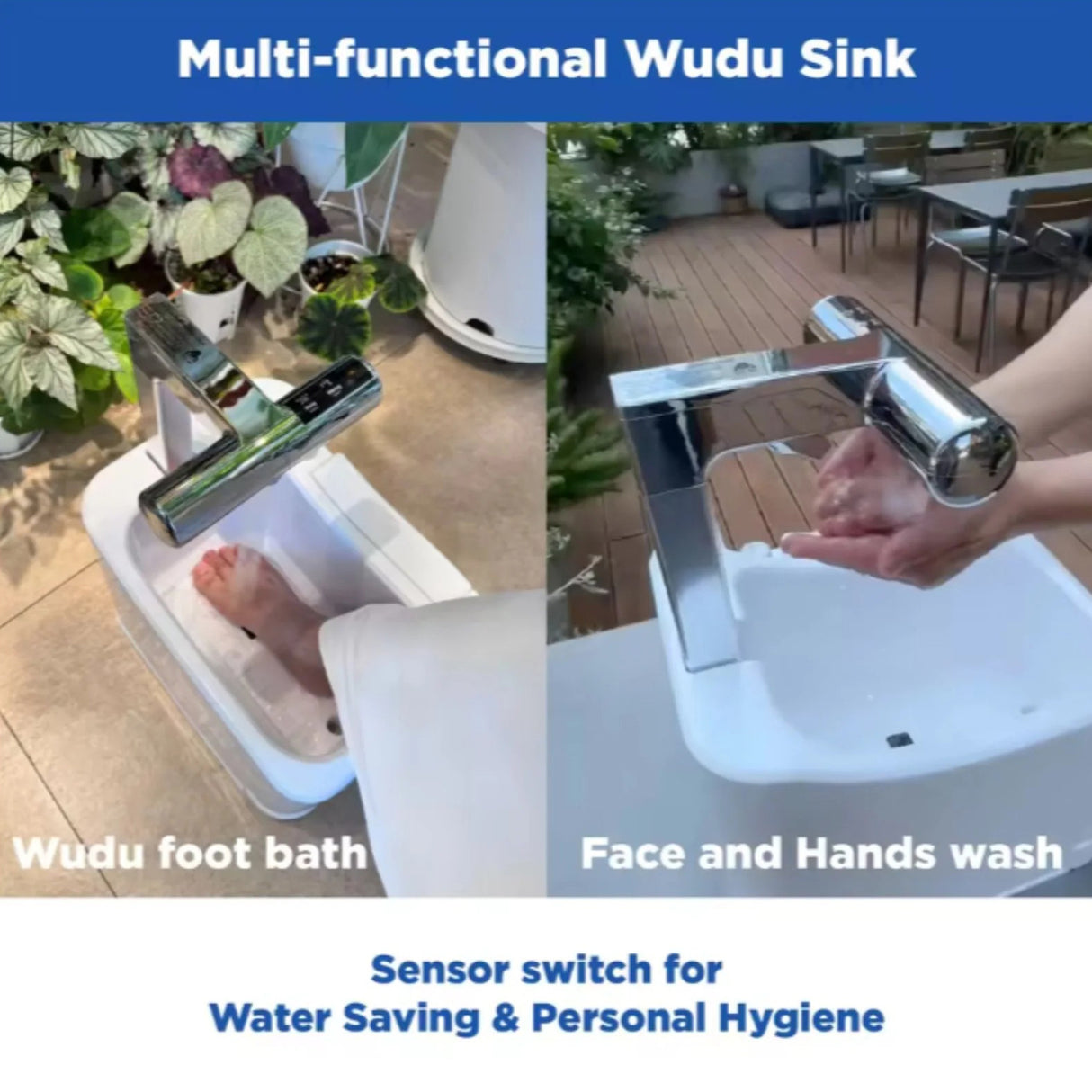 Multi-functional Wudu Sink

Wudu foot bath

Face and Hands wash

Sensor switch for
Water Saving & Personal Hygiene