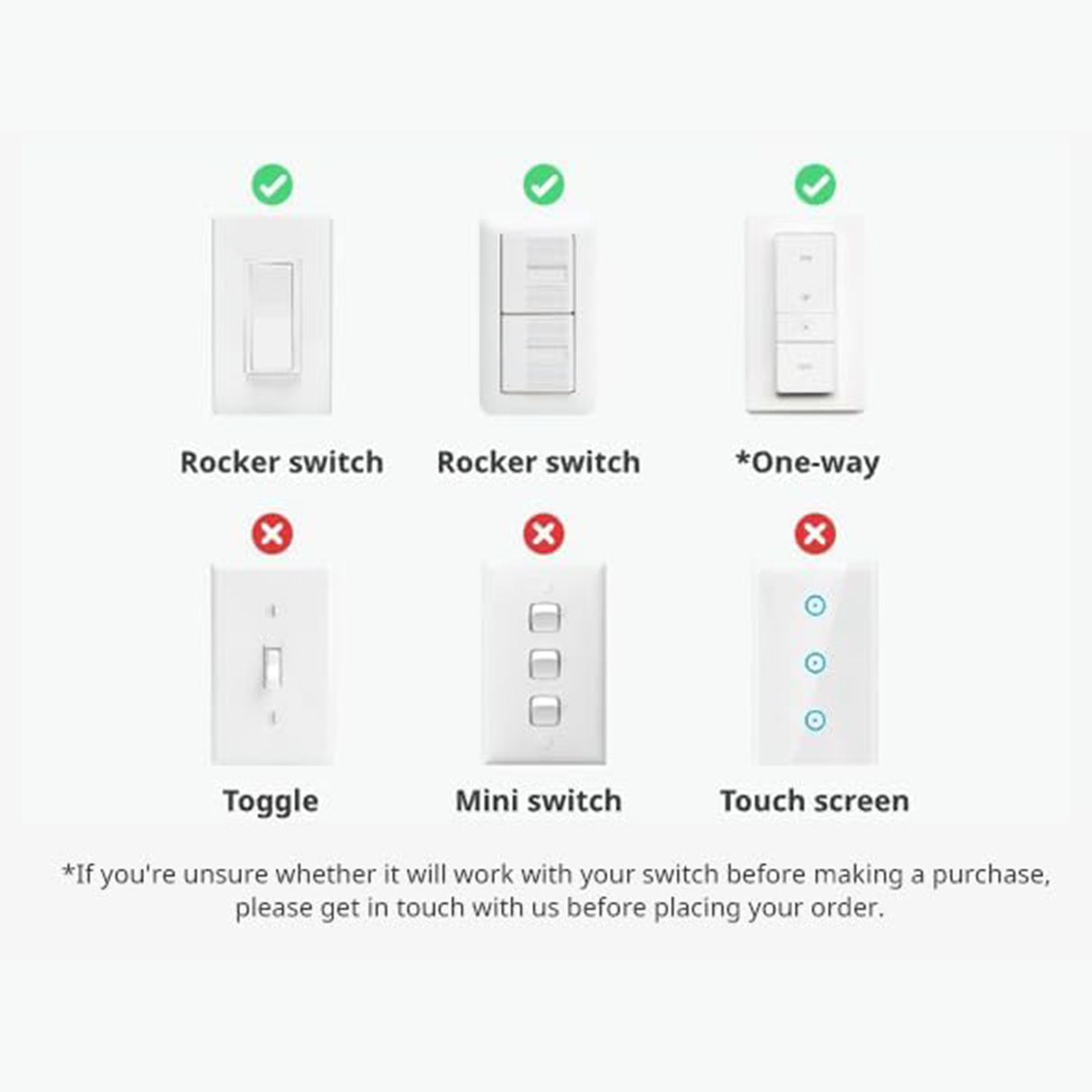 Rocker switch

Rocker switch

*One-way

Toggle

Mini switch

Touch screen

*If you're unsure whether it will work with your switch before making a purchase, please get in touch with us before placing your order.