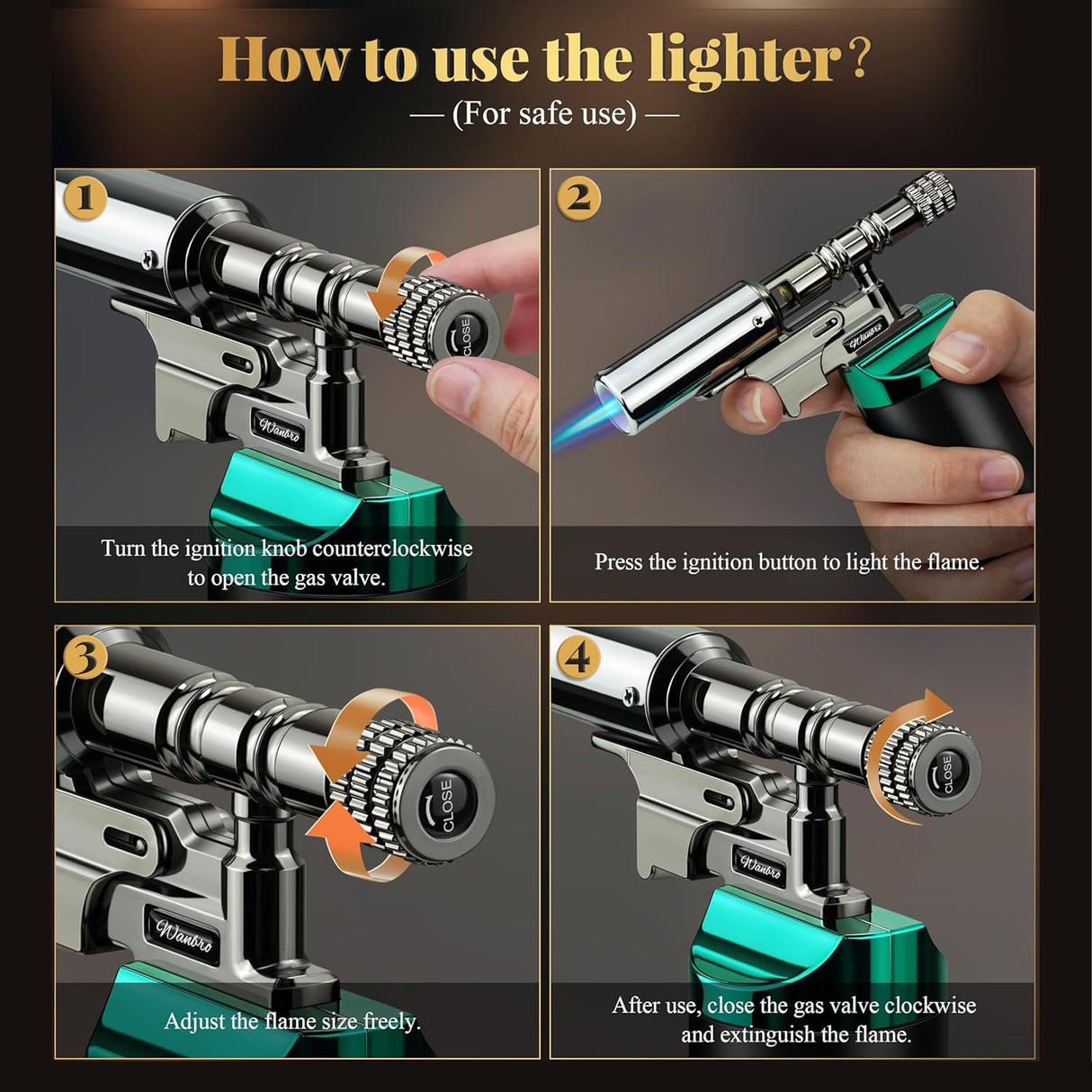 How to use the lighter?

— (For safe use) —

1

CLOSE

Wanbro

Turn the ignition knob counterclockwise to open the gas valve.

2

Wanbro

Press the ignition button to light the flame.

3

CLOSE

Wanbro

Adjust the flame size freely.

4

CLOSE

Wanbro

After use, close the gas valve clockwise and extinguish the flame.